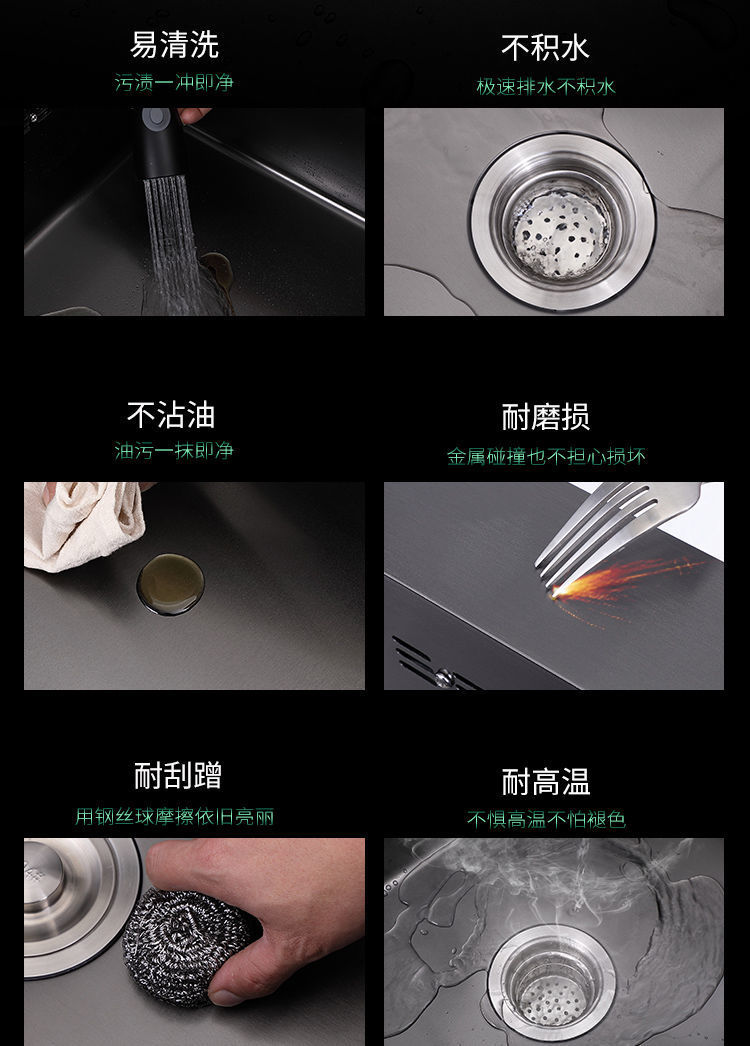 易清洗
污渍一冲即净

不积水
极速排水不积水

不沾油
油污一抹即净

耐磨损
金属碰撞也不担心损坏

耐刮蹭
用钢丝球摩擦依旧亮丽

耐高温
不惧高温不怕褪色