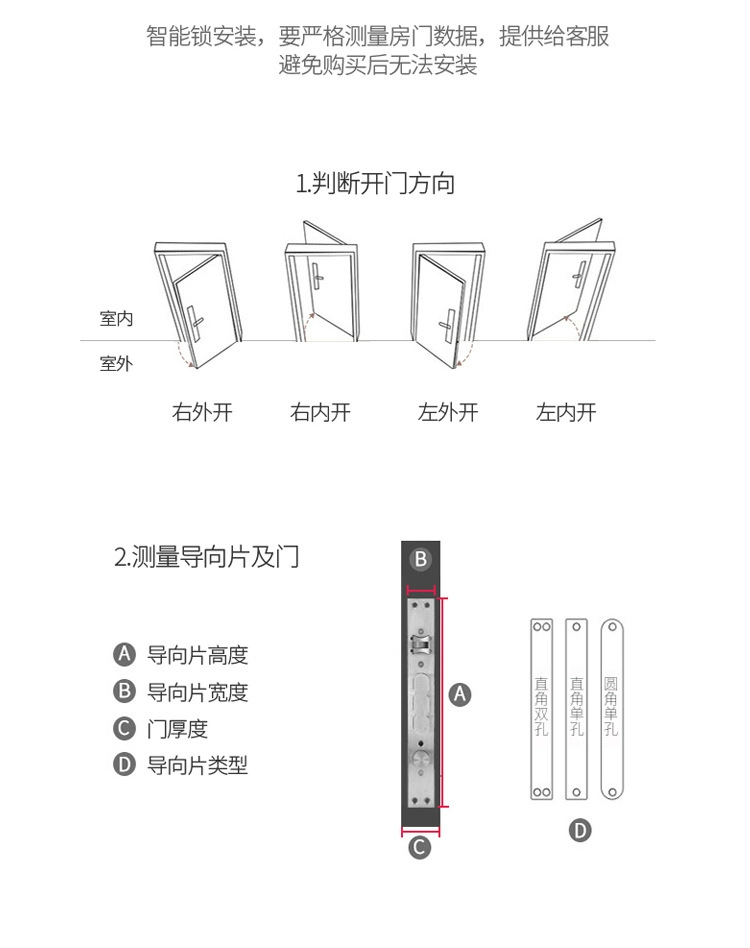 智能锁安装，要严格测量房门数据，提供给客服
避免购买后无法安装

1.判断开门方向

室内
室外

右外开　右内开　左外开　左内开

2.测量导向片及门

A 导向片高度
B 导向片宽度
C 门厚度
D 导向片类型

B
A
C

直角双孔
直角单孔
圆角单孔

D