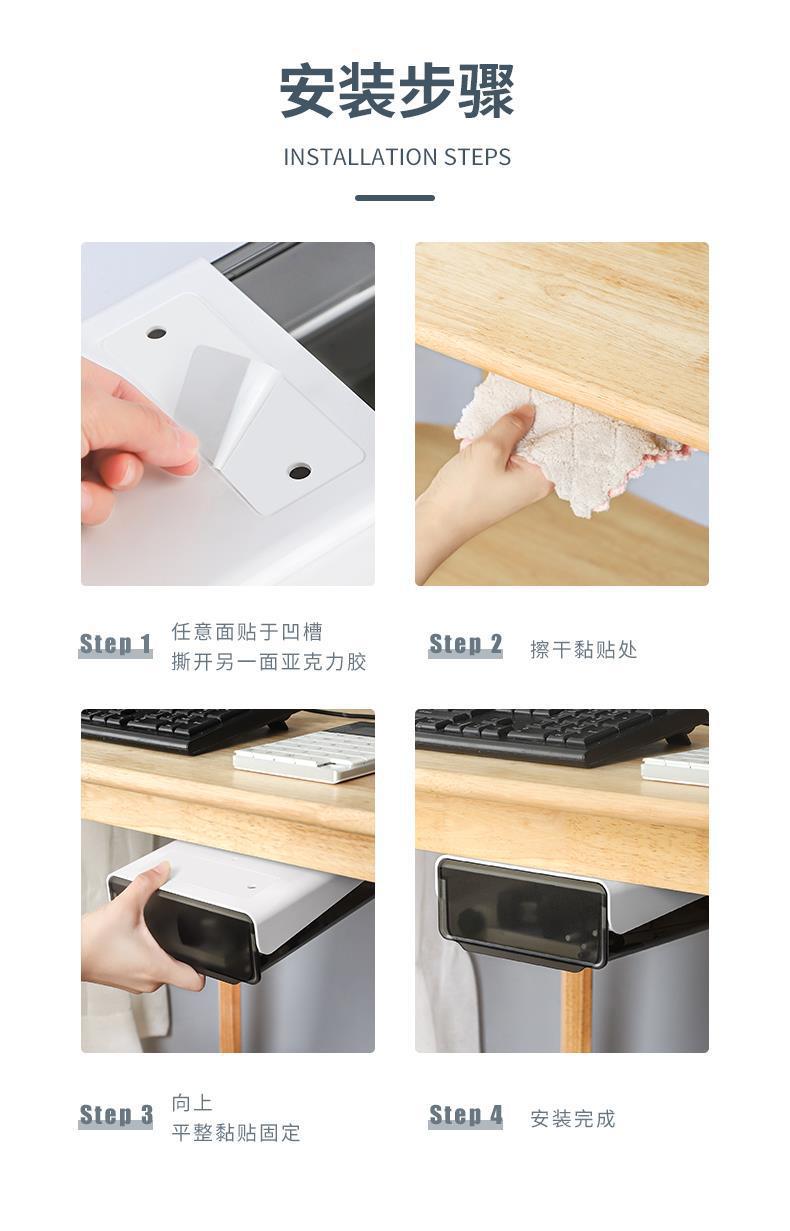 安装步骤

INSTALLATION STEPS

Step 1 任意面贴于凹槽
撕开另一面亚克力胶

Step 2 擦干黏贴处

Step 3 向上
平整黏贴固定

Step 4 安装完成