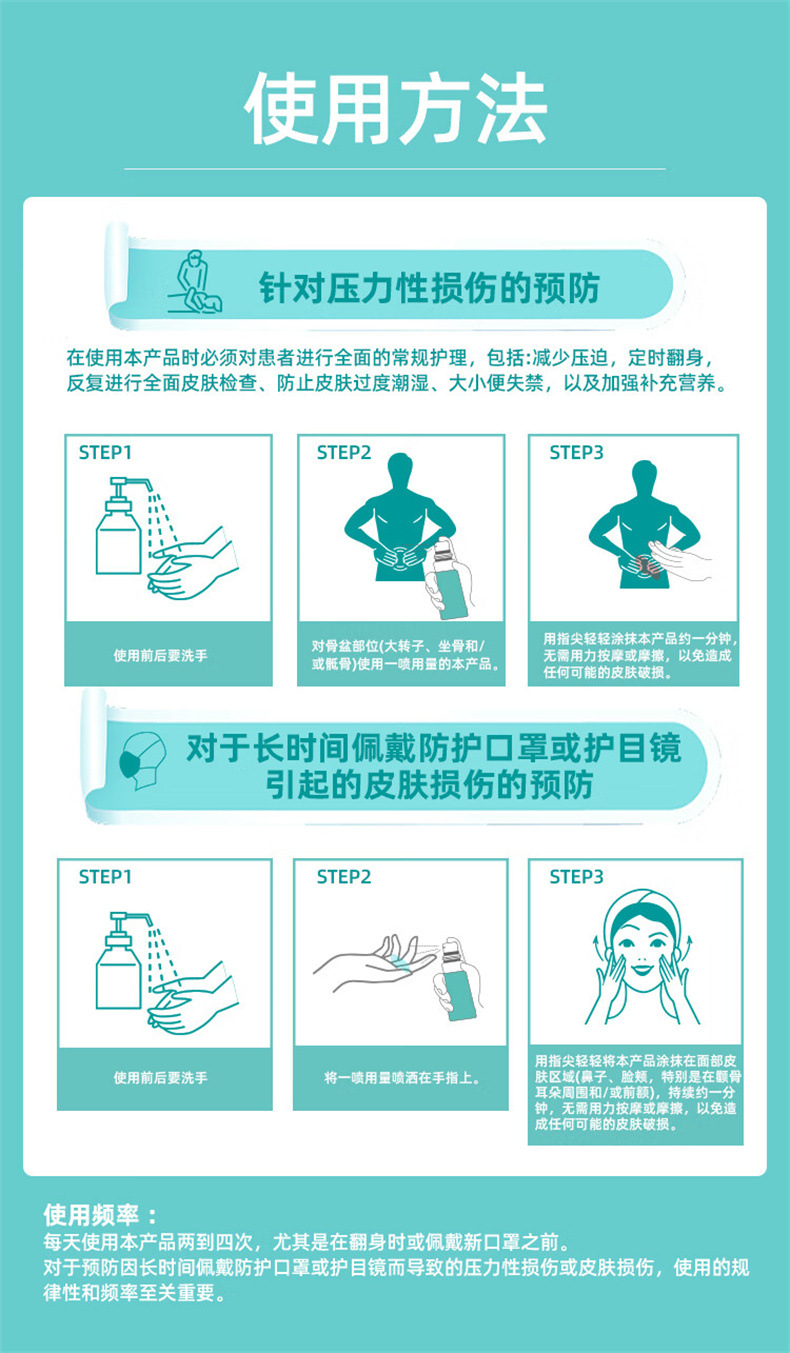 使用方法

针对压力性损伤的预防

在使用本产品时必须对患者进行全面的常规护理，包括:减少压迫，定时翻身，反复进行全面皮肤检查、防止皮肤过度潮湿、大小便失禁，以及加强补充营养。

STEP1

使用前后要洗手

STEP2

对骨盆部位(大转子、坐骨和/或骶骨)使用一喷用量的本产品。

STEP3

用指尖轻轻涂抹本产品约一分钟，无需用力按摩或摩擦，以免造成任何可能的皮肤破损。

对于长时间佩戴防护口罩或护目镜引起的皮肤损伤的预防

STEP1

使用前后要洗手

STEP2

将一喷用量喷洒在手指上。

STEP3

用指尖轻轻将本产品涂抹在面部皮肤区域(鼻子、脸颊，特别是在颧骨耳朵周围和/或前额)，持续约一分钟，无需用力按摩或摩擦，以免造成任何可能的皮肤破损。

使用频率：
每天使用本产品两到四次，尤其是在翻身时或佩戴新口罩之前。
对于预防因长时间佩戴防护口罩或护目镜而导致的压力性损伤或皮肤损伤，使用的规律性和频率至关重要。