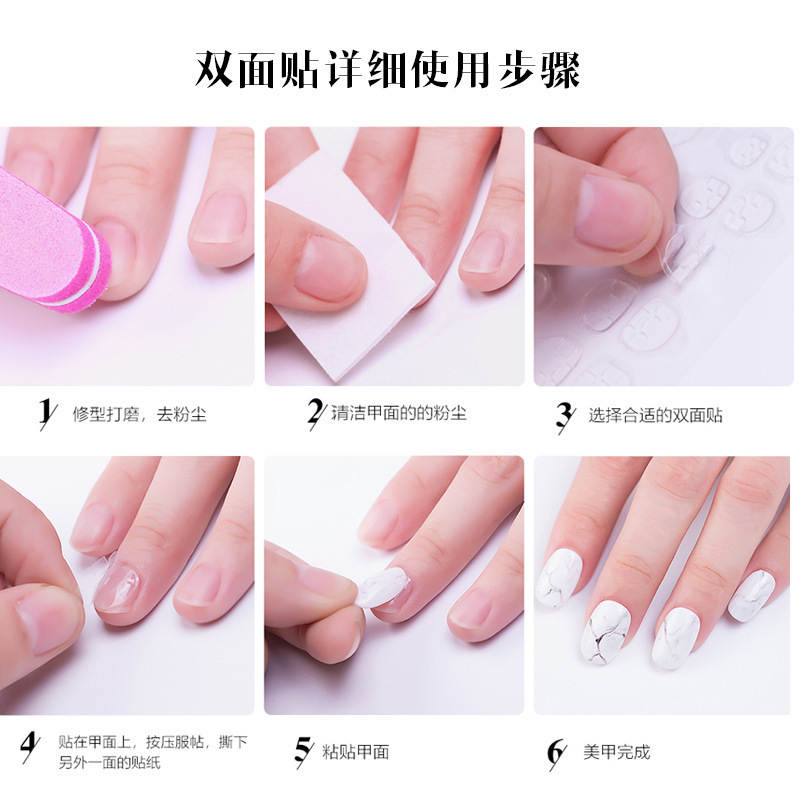 双面贴详细使用步骤

1 修型打磨，去粉尘

2 清洁甲面的的粉尘

3 选择合适的双面贴

4 贴在甲面上，按压服帖，撕下另外一面的贴纸

5 粘贴甲面

6 美甲完成