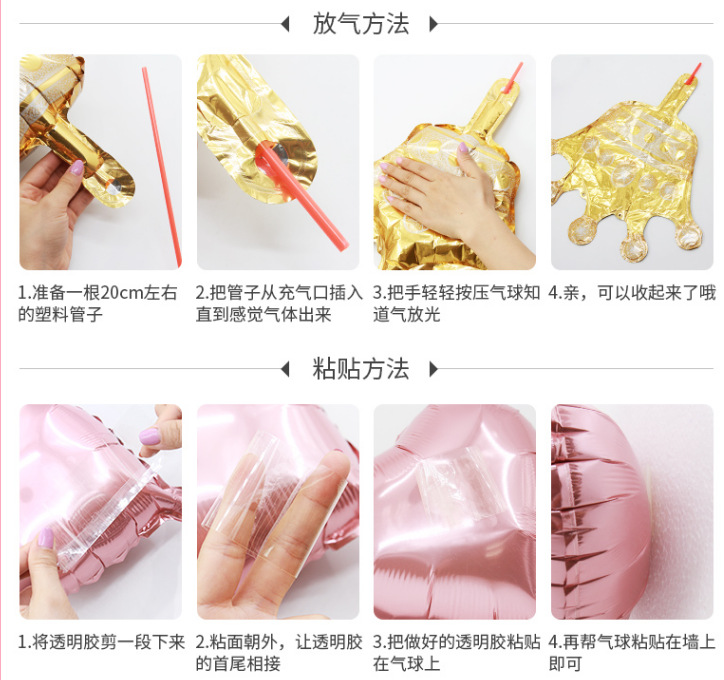 放气方法

1.准备一根20cm左右的塑料管子

2.把管子从充气口插入直到感觉气体出来

3.把手轻轻按压气球知道气放光

4.亲，可以收起来了哦

粘贴方法

1.将透明胶剪一段下来

2.粘面朝外，让透明胶的首尾相接

3.把做好的透明胶粘贴在气球上

4.再帮气球粘贴在墙上即可