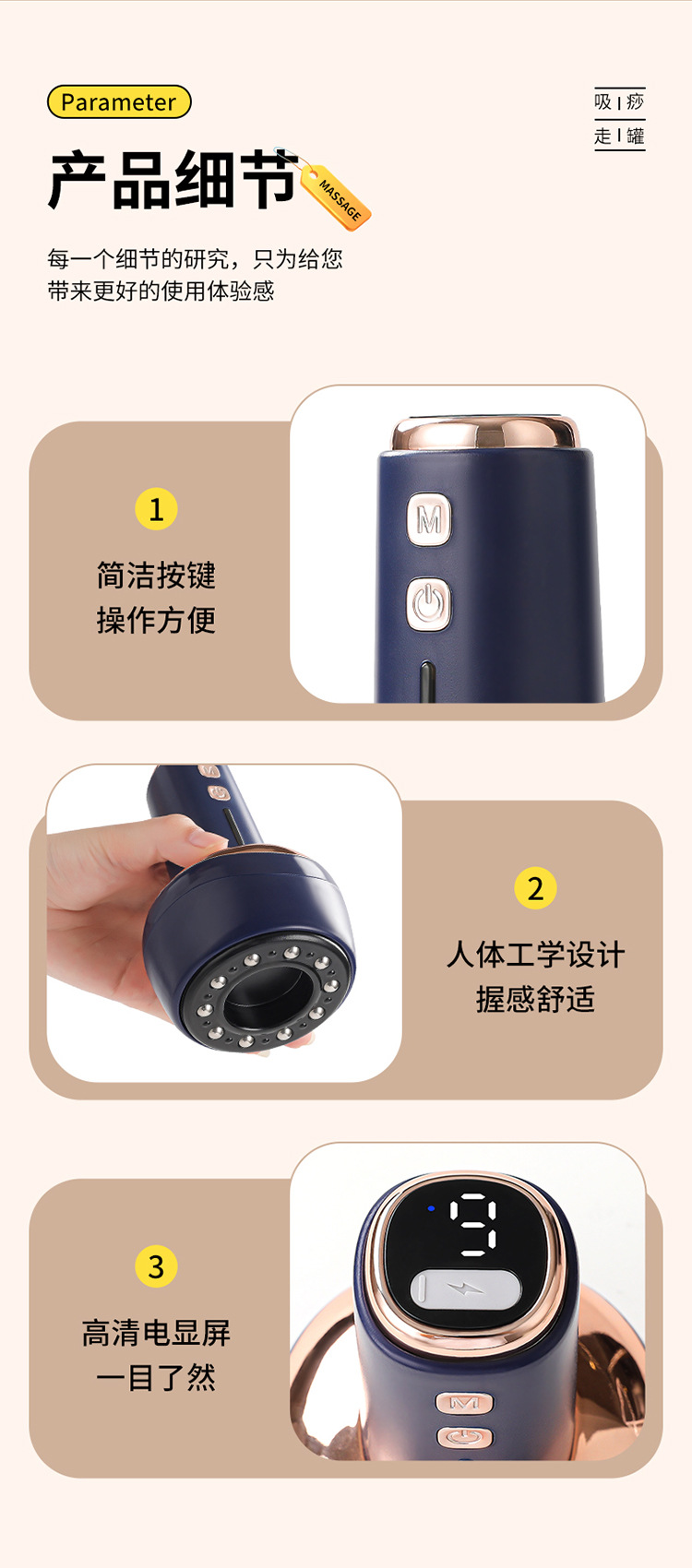 Parameter

吸 | 痧
走 | 罐

产品细节

MASSAGE

每一个细节的研究，只为给您带来更好的使用体验感

1

简洁按键
操作方便

M

2

人体工学设计
握感舒适

3

高清电显屏
一目了然

9

M