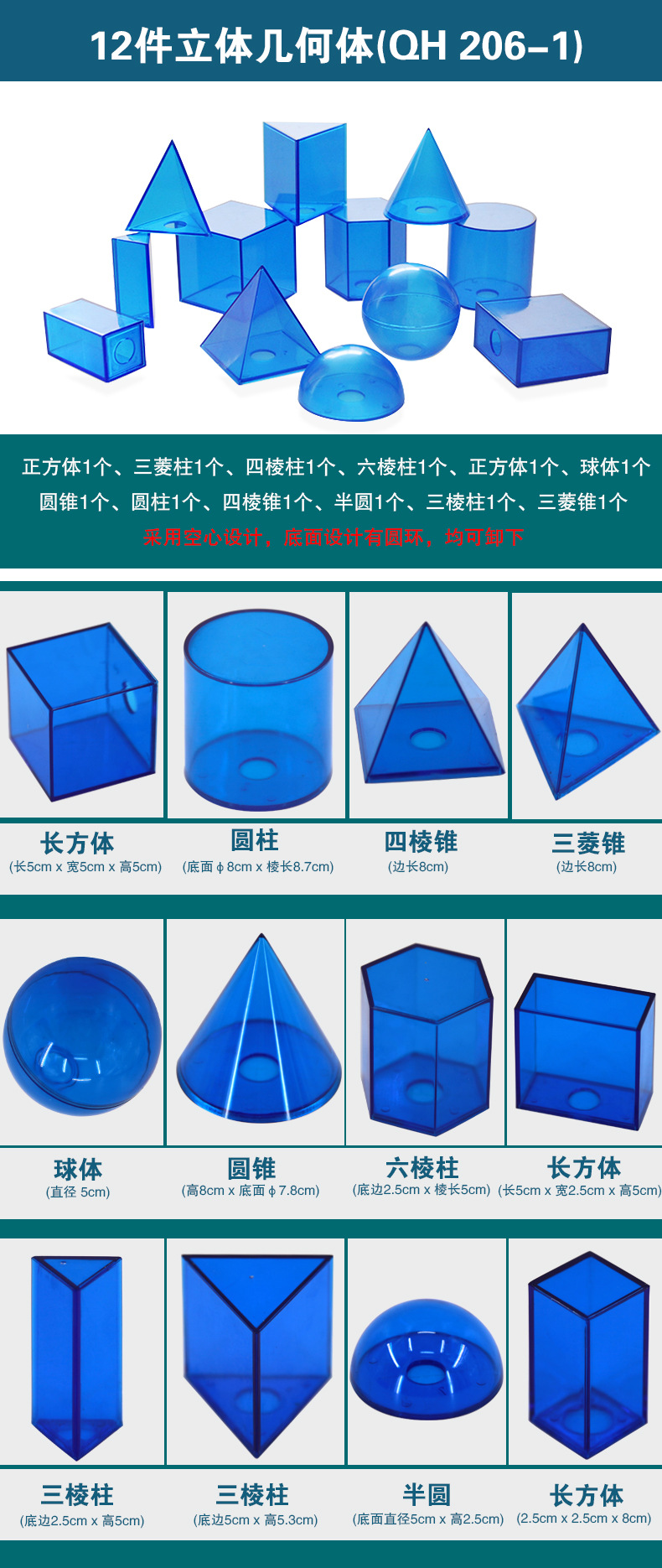 12件立体几何体(QH 206-1)

正方体1个、三菱柱1个、四棱柱1个、六棱柱1个、正方体1个、球体1个
圆锥1个、圆柱1个、四棱锥1个、半圆1个、三棱柱1个、三菱锥1个
采用空心设计，底面设计有圆环，均可卸下

长方体
(长5cm x 宽5cm x 高5cm)

圆柱
(底面 ϕ 8cm x 棱长8.7cm)

四棱锥
(边长8cm)

三菱锥
(边长8cm)

球体
(直径 5cm)

圆锥
(高8cm x 底面 ϕ 7.8cm)

六棱柱
(底边2.5cm x 棱长5cm)

长方体
(长5cm x 宽2.5cm x 高5cm)

三棱柱
(底边2.5cm x 高5cm)

三棱柱
(底边5cm x 高5.3cm)

半圆
(底面直径5cm x 高2.5cm)

长方体
(2.5cm x 2.5cm x 8cm)