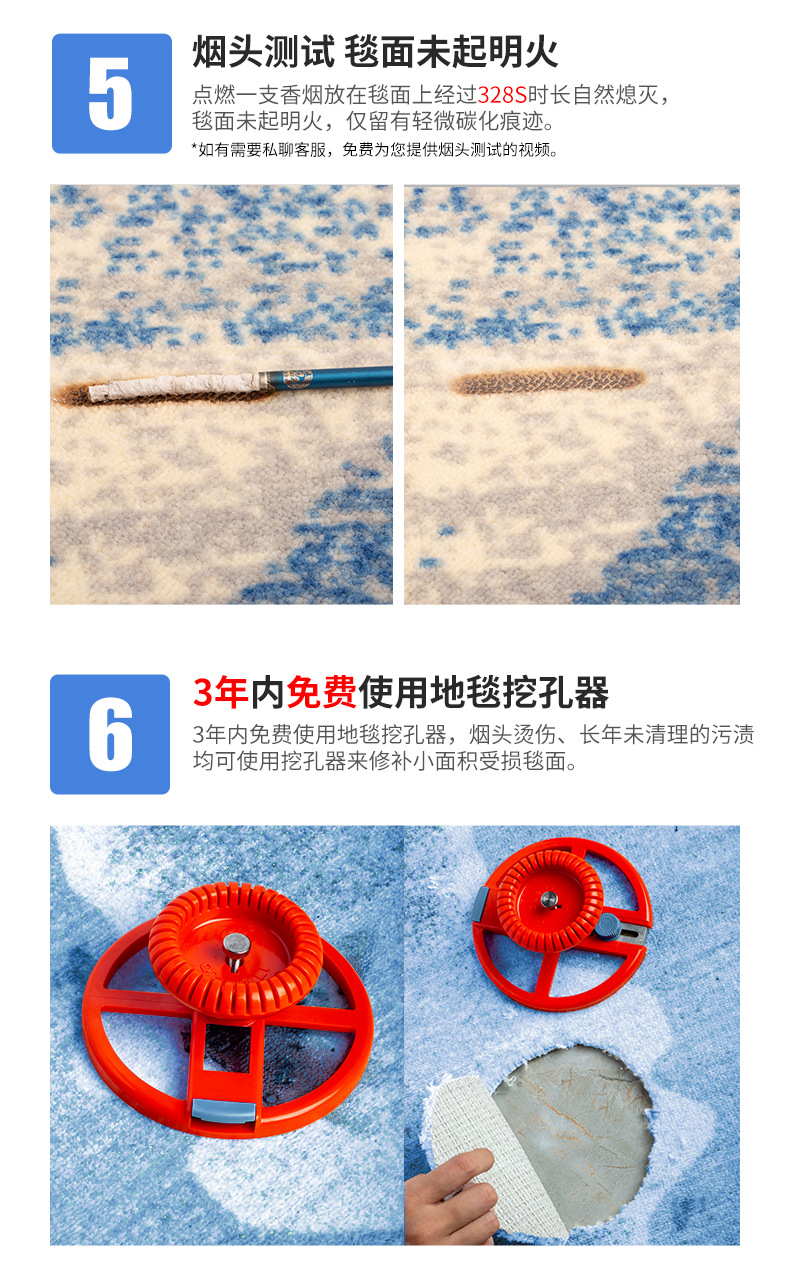 5

烟头测试 毯面未起明火

点燃一支香烟放在毯面上经过328S时长自然熄灭，毯面未起明火，仅留有轻微碳化痕迹。

*如有需要私聊客服，免费为您提供烟头测试的视频。

6

3年内免费使用地毯挖孔器

3年内免费使用地毯挖孔器，烟头烫伤、长年未清理的污渍均可使用挖孔器来修补小面积受损毯面。