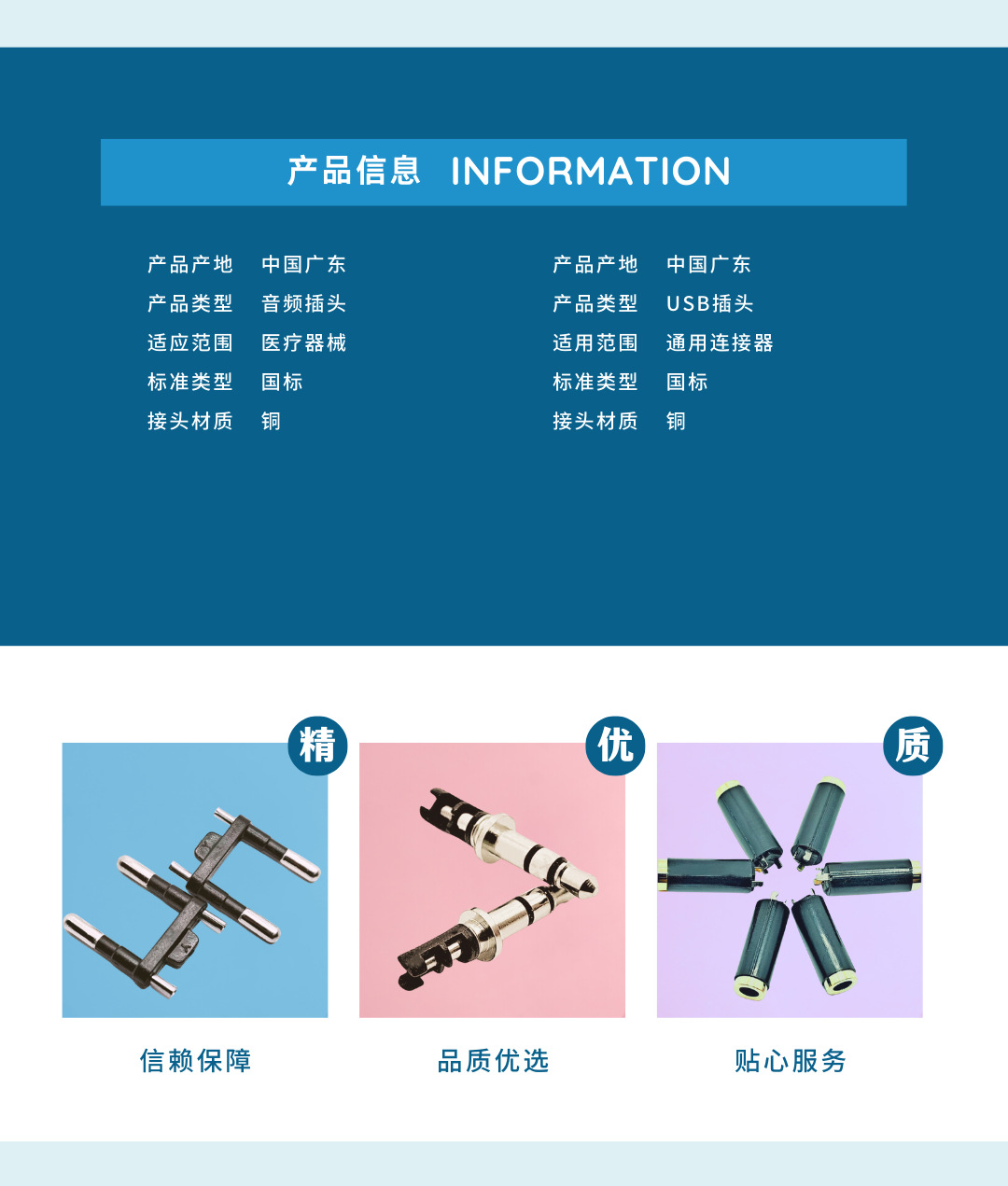 产品信息 INFORMATION

产品产地 中国广东
产品类型 音频插头
适应范围 医疗器械
标准类型 国标
接头材质 铜

产品产地 中国广东
产品类型 USB插头
适用范围 通用连接器
标准类型 国标
接头材质 铜

精

信赖保障

优

品质优选

质

贴心服务