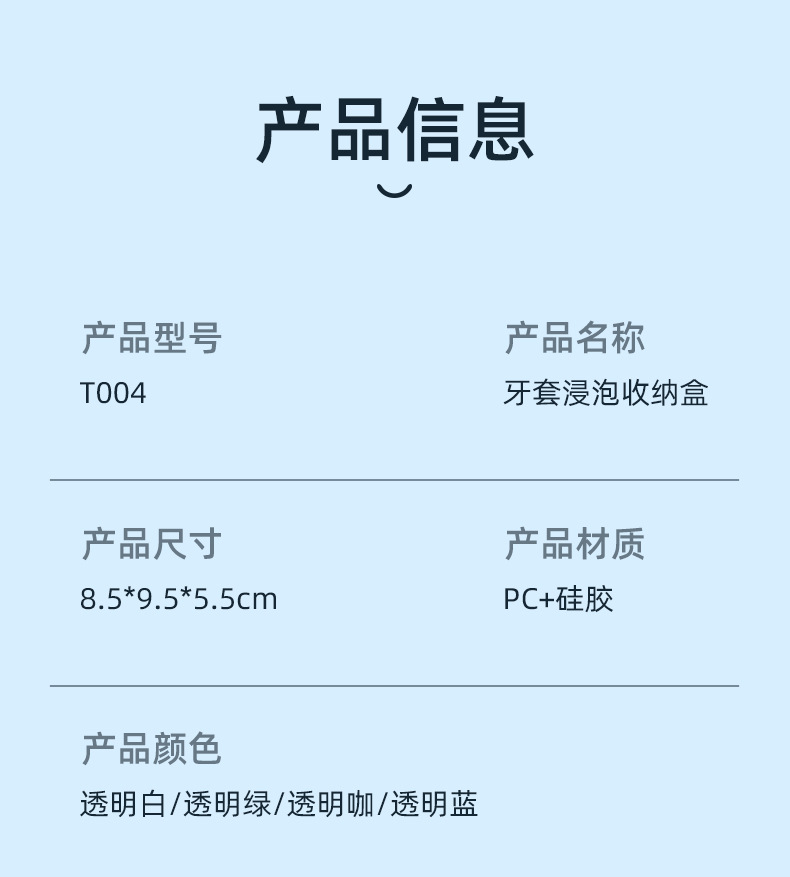 产品信息

产品型号
T004

产品名称
牙套浸泡收纳盒

产品尺寸
8.5*9.5*5.5cm

产品材质
PC+硅胶

产品颜色
透明白/透明绿/透明咖/透明蓝