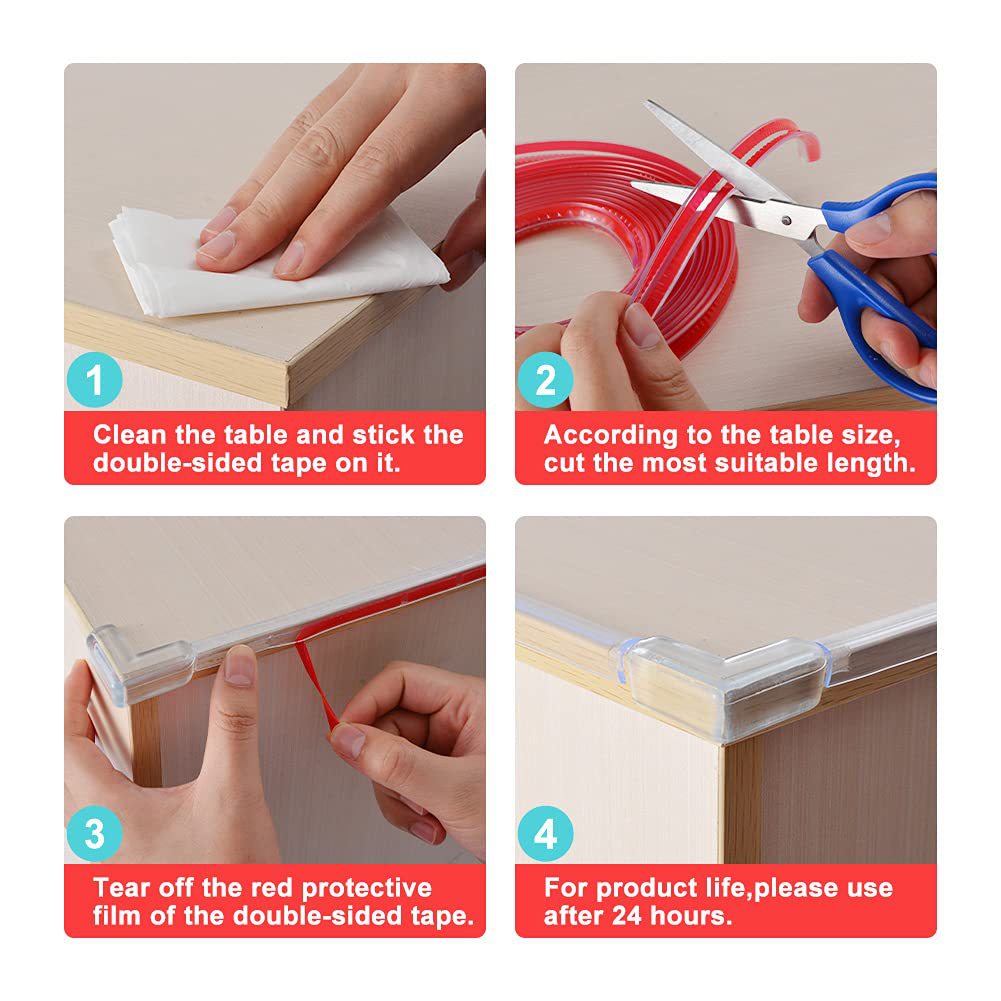 1

Clean the table and stick the double-sided tape on it.

2

According to the table size, cut the most suitable length.

3

Tear off the red protective film of the double-sided tape.

4

For product life,please use after 24 hours.