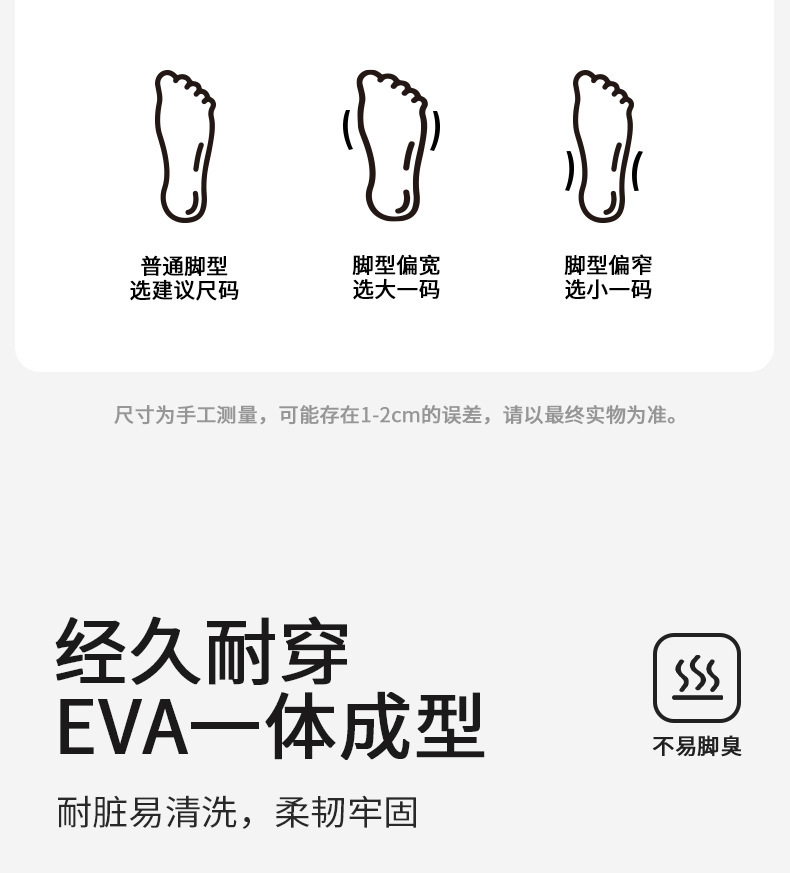 普通脚型
选建议尺码

脚型偏宽
选大一码

脚型偏窄
选小一码

尺寸为手工测量，可能存在1-2cm的误差，请以最终实物为准。

经久耐穿
EVA一体成型

耐脏易清洗，柔韧牢固

不易脚臭