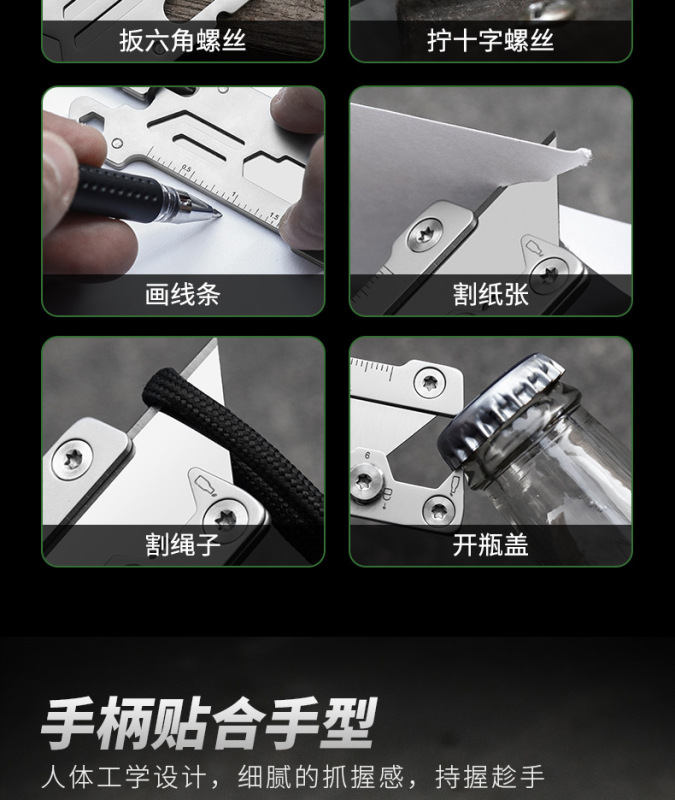 扳六角螺丝

拧十字螺丝

0.5

1

1.5

画线条

割纸张

割绳子

6

开瓶盖

手柄贴合手型

人体工学设计，细腻的抓握感，持握趁手