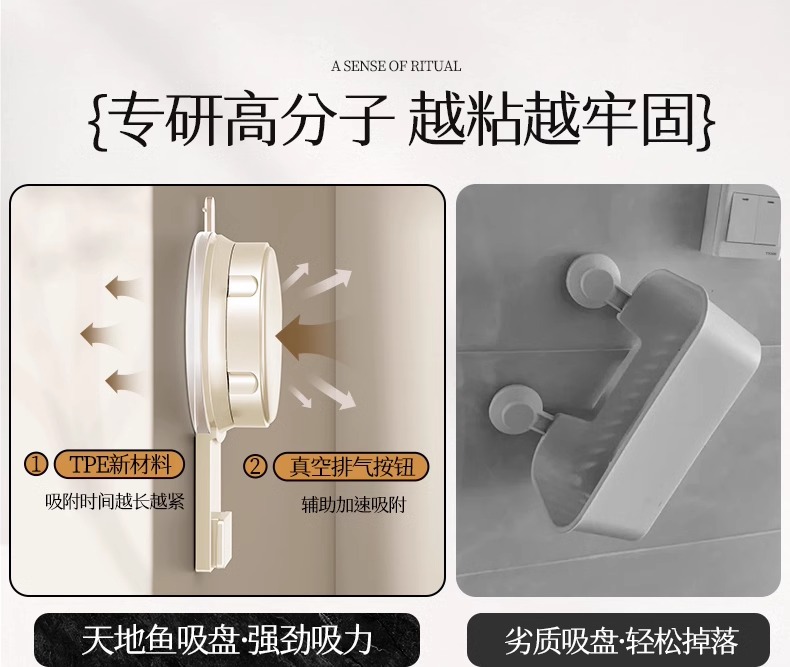 A SENSE OF RITUAL

{专研高分子 越粘越牢固}

① TPE新材料
吸附时间越长越紧

② 真空排气按钮
辅助加速吸附

天地鱼吸盘·强劲吸力

劣质吸盘·轻松掉落