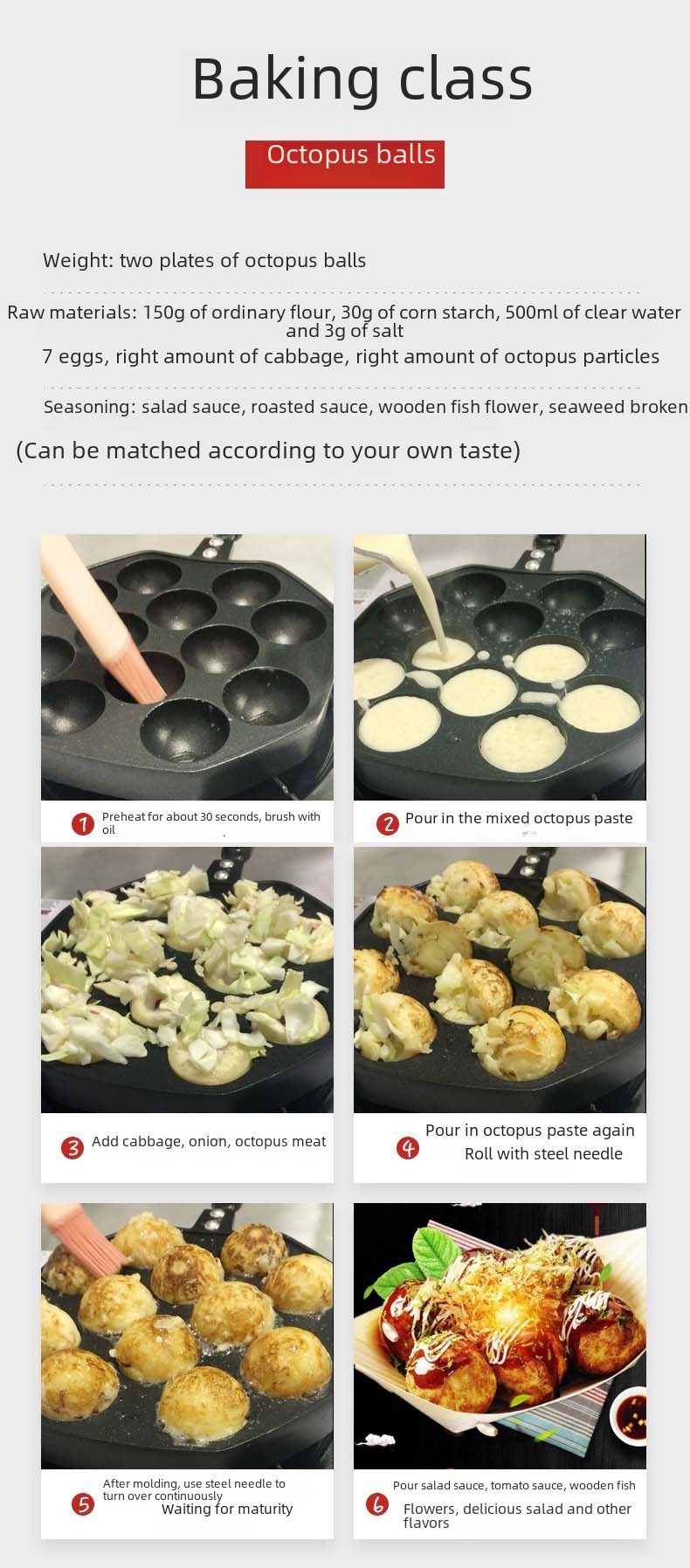 Baking class

Octopus balls

Weight: two plates of octopus balls

Raw materials: 150g of ordinary flour, 30g of corn starch, 500ml of clear water and 3g of salt

7 eggs, right amount of cabbage, right amount of octopus particles

Seasoning: salad sauce, roasted sauce, wooden fish flower, seaweed broken

(Can be matched according to your own taste)

1 Preheat for about 30 seconds, brush with oil

2 Pour in the mixed octopus paste

3 Add cabbage, onion, octopus meat

4 Pour in octopus paste again Roll with steel needle

5 After molding, use steel needle to turn over continuously Waiting for maturity

6 Pour salad sauce, tomato sauce, wooden fish Flowers, delicious salad and other flavors