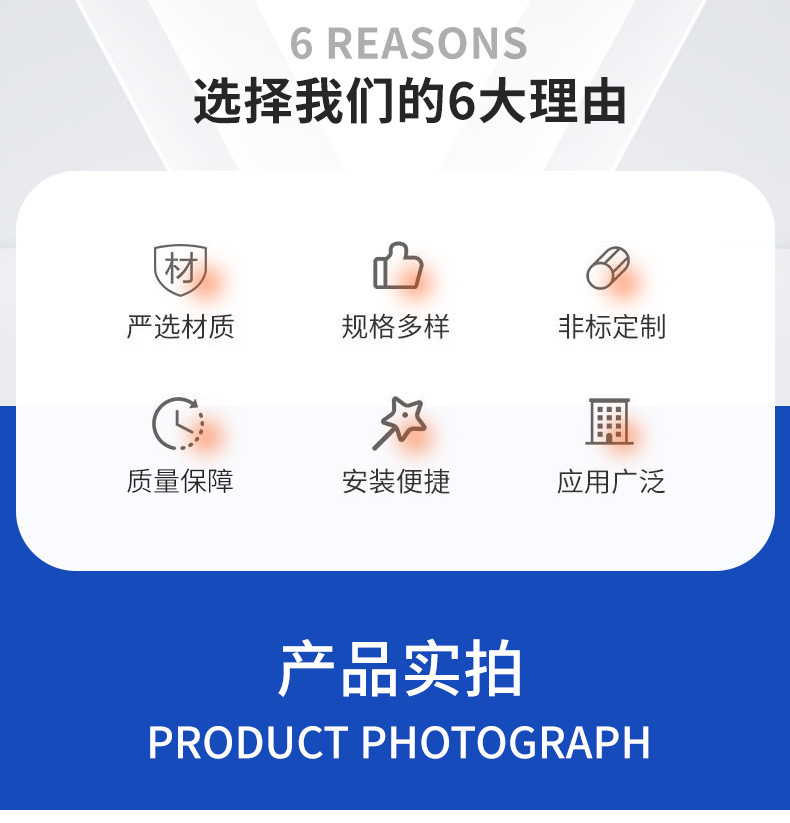 6 REASONS
选择我们的6大理由

材

严选材质

规格多样

非标定制

质量保障

安装便捷

应用广泛

产品实拍
PRODUCT PHOTOGRAPH