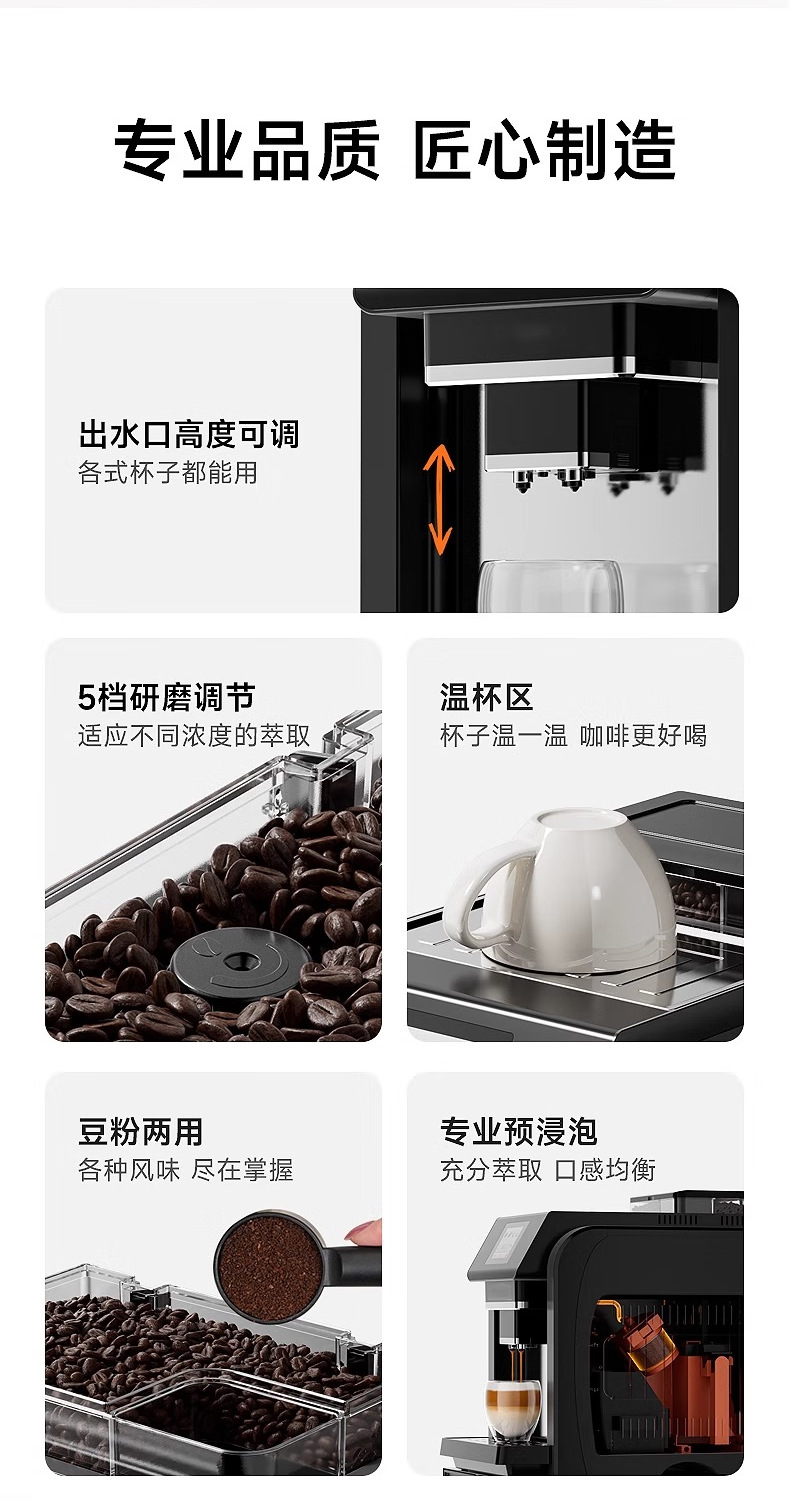 专业品质 匠心制造

出水口高度可调
各式杯子都能用

5档研磨调节
适应不同浓度的萃取

温杯区
杯子温一温 咖啡更好喝

豆粉两用
各种风味 尽在掌握

专业预浸泡
充分萃取 口感均衡