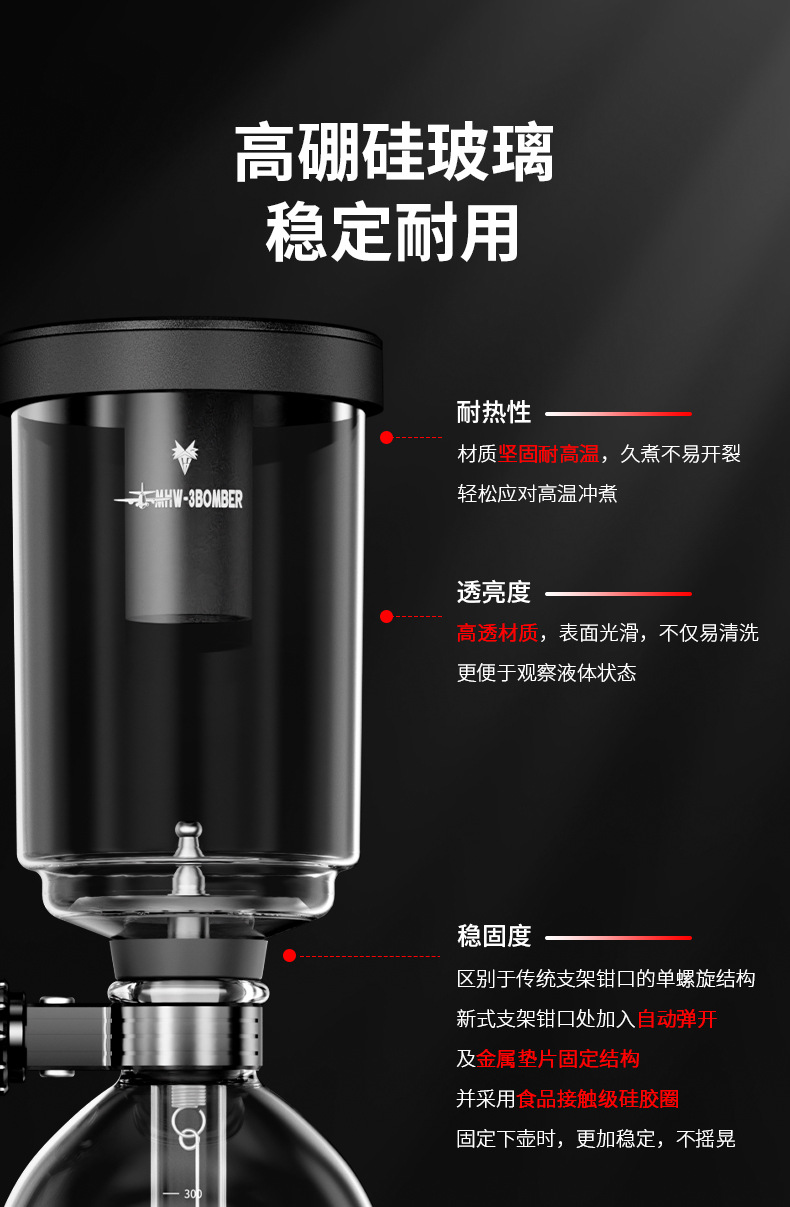 高硼硅玻璃
稳定耐用

MHW-3BOMBER

耐热性

材质坚固耐高温，久煮不易开裂
轻松应对高温冲煮

透亮度

高透材质，表面光滑，不仅易清洗
更便于观察液体状态

稳固度

区别于传统支架钳口的单螺旋结构
新式支架钳口处加入自动弹开
及金属垫片固定结构
并采用食品接触级硅胶圈
固定下壶时，更加稳定，不摇晃

300