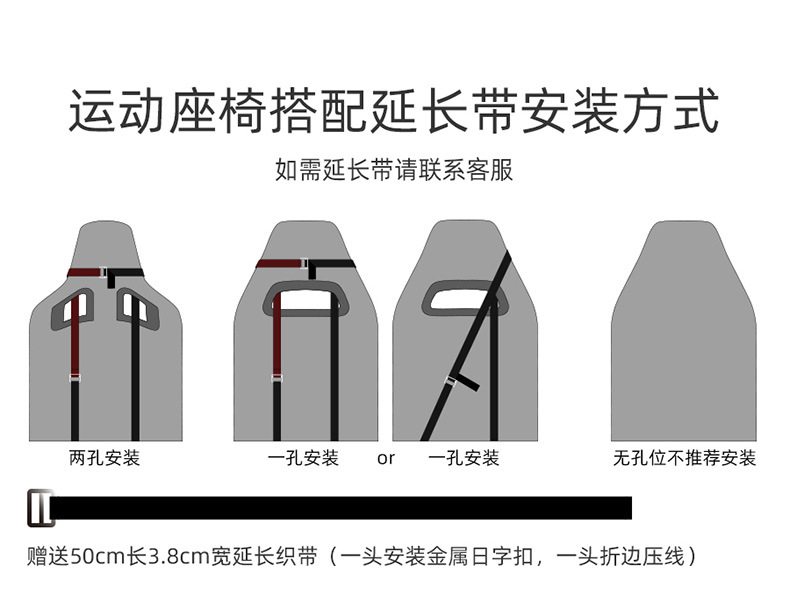 运动座椅搭配延长带安装方式

如需延长带请联系客服

两孔安装

一孔安装 or 一孔安装

无孔位不推荐安装

赠送50cm长3.8cm宽延长织带（一头安装金属日字扣，一头折边压线）