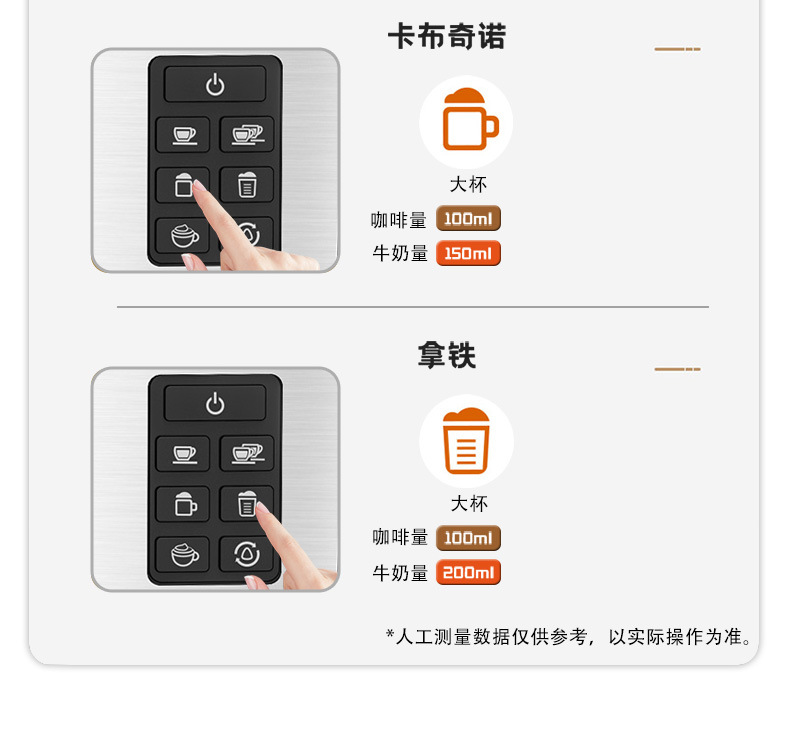 卡布奇诺

大杯

咖啡量 100ml

牛奶量 150ml

拿铁

大杯

咖啡量 100ml

牛奶量 200ml

*人工测量数据仅供参考，以实际操作为准。