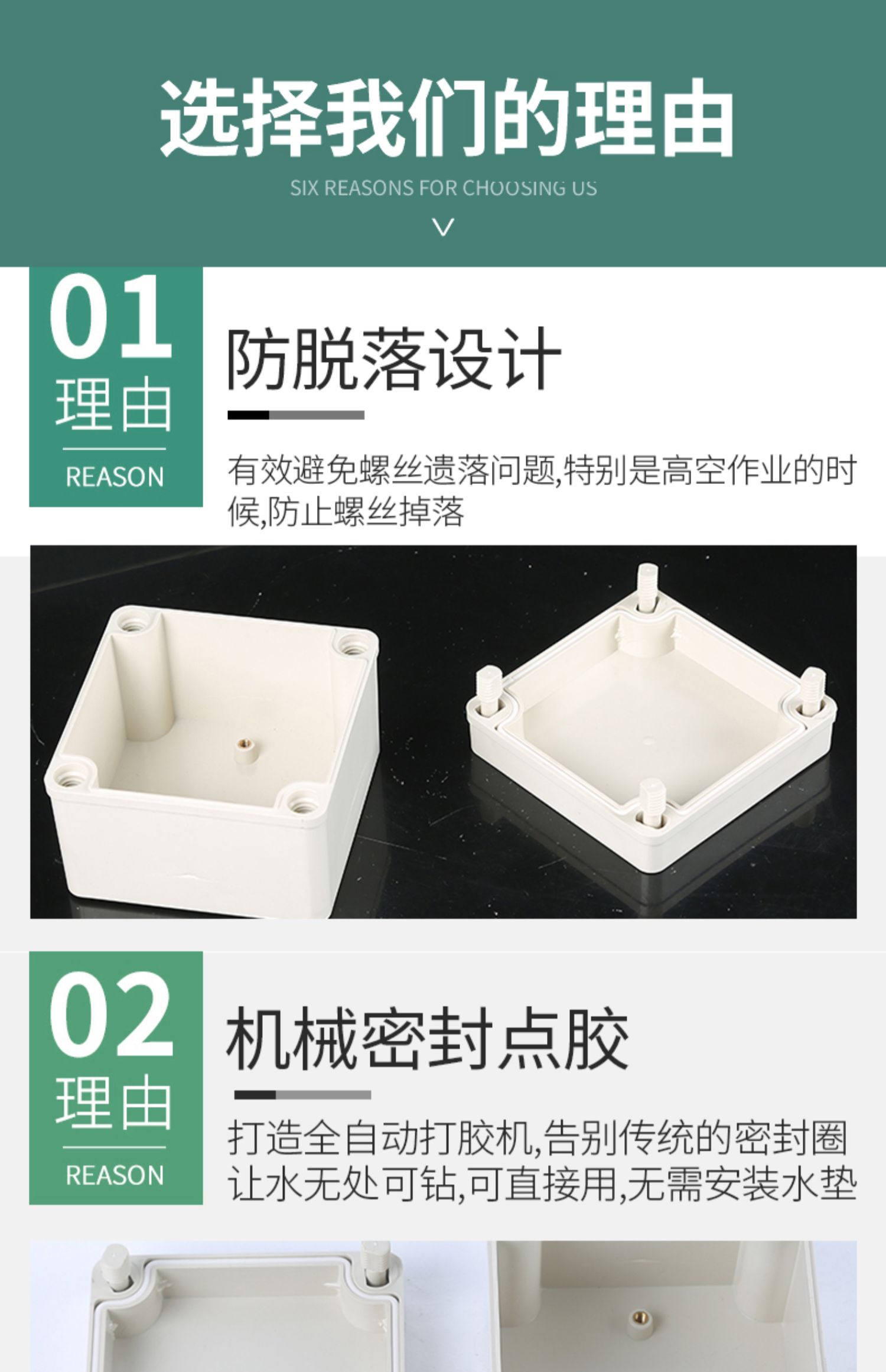 选择我们的理由

SIX REASONS FOR CHOOSING US

01
理由
REASON

防脱落设计

有效避免螺丝遗落问题,特别是高空作业的时候,防止螺丝掉落

02
理由
REASON

机械密封点胶

打造全自动打胶机,告别传统的密封圈让水无处可钻,可直接用,无需安装水垫