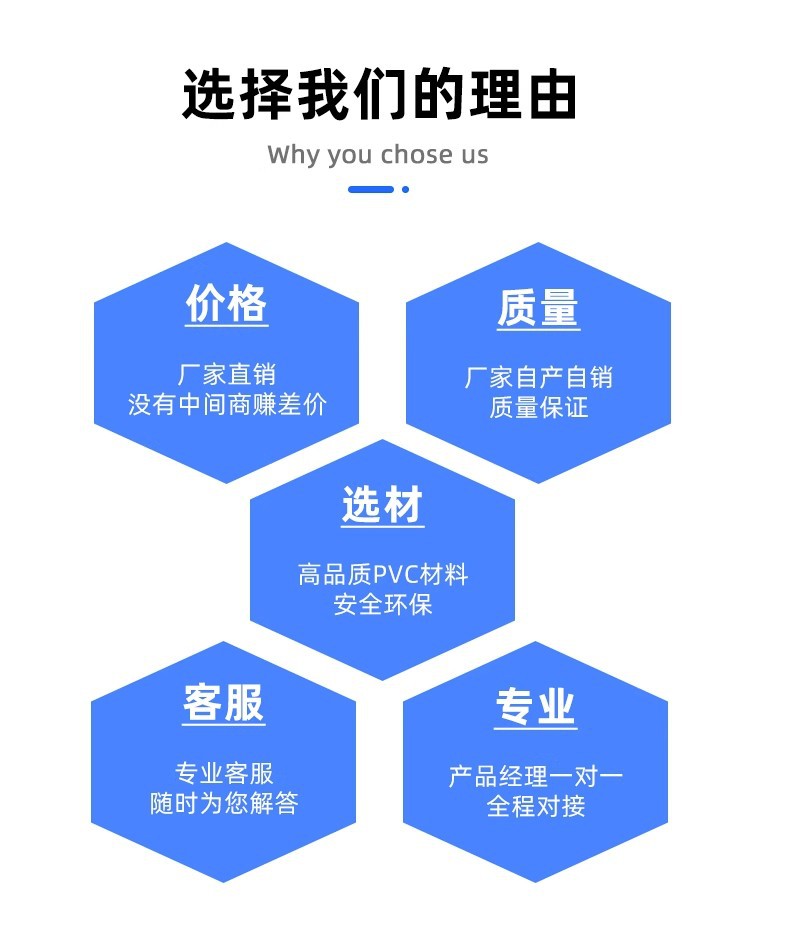 选择我们的理由

Why you chose us

价格

厂家直销
没有中间商赚差价

质量

厂家自产自销
质量保证

选材

高品质PVC材料
安全环保

客服

专业客服
随时为您解答

专业

产品经理一对一
全程对接