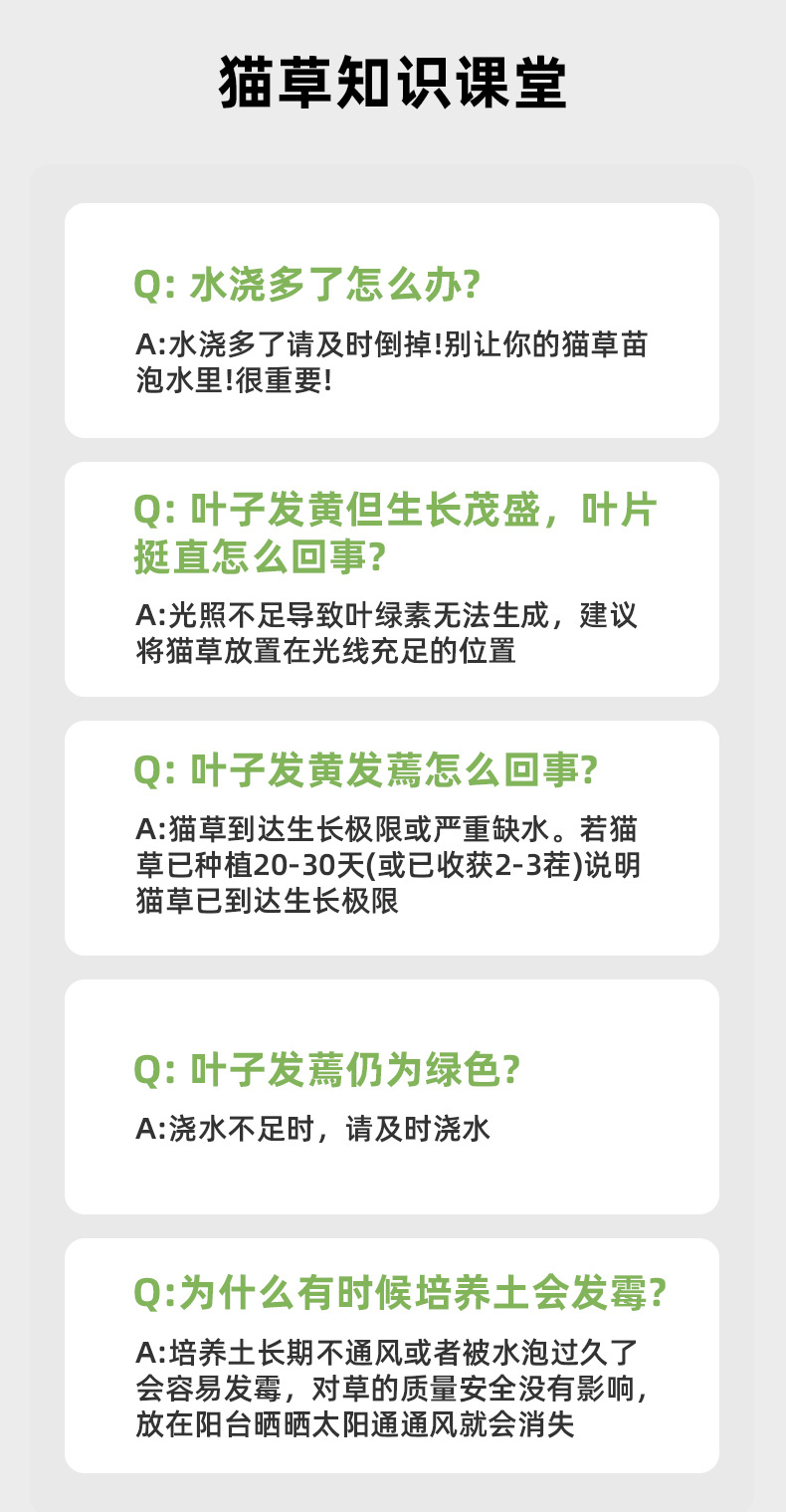 猫草知识课堂

Q:水浇多了怎么办?

A:水浇多了请及时倒掉!别让你的猫草苗泡水里!很重要!

Q:叶子发黄但生长茂盛，叶片挺直怎么回事?

A:光照不足导致叶绿素无法生成，建议将猫草放置在光线充足的位置

Q:叶子发黄发蔫怎么回事?

A:猫草到达生长极限或严重缺水。若猫草已种植20-30天(或已收获2-3茬)说明猫草已到达生长极限

Q:叶子发蔫仍为绿色?

A:浇水不足时，请及时浇水

Q:为什么有时候培养土会发霉?

A:培养土长期不通风或者被水泡过久了会容易发霉，对草的质量安全没有影响，放在阳台晒晒太阳通通风就会消失