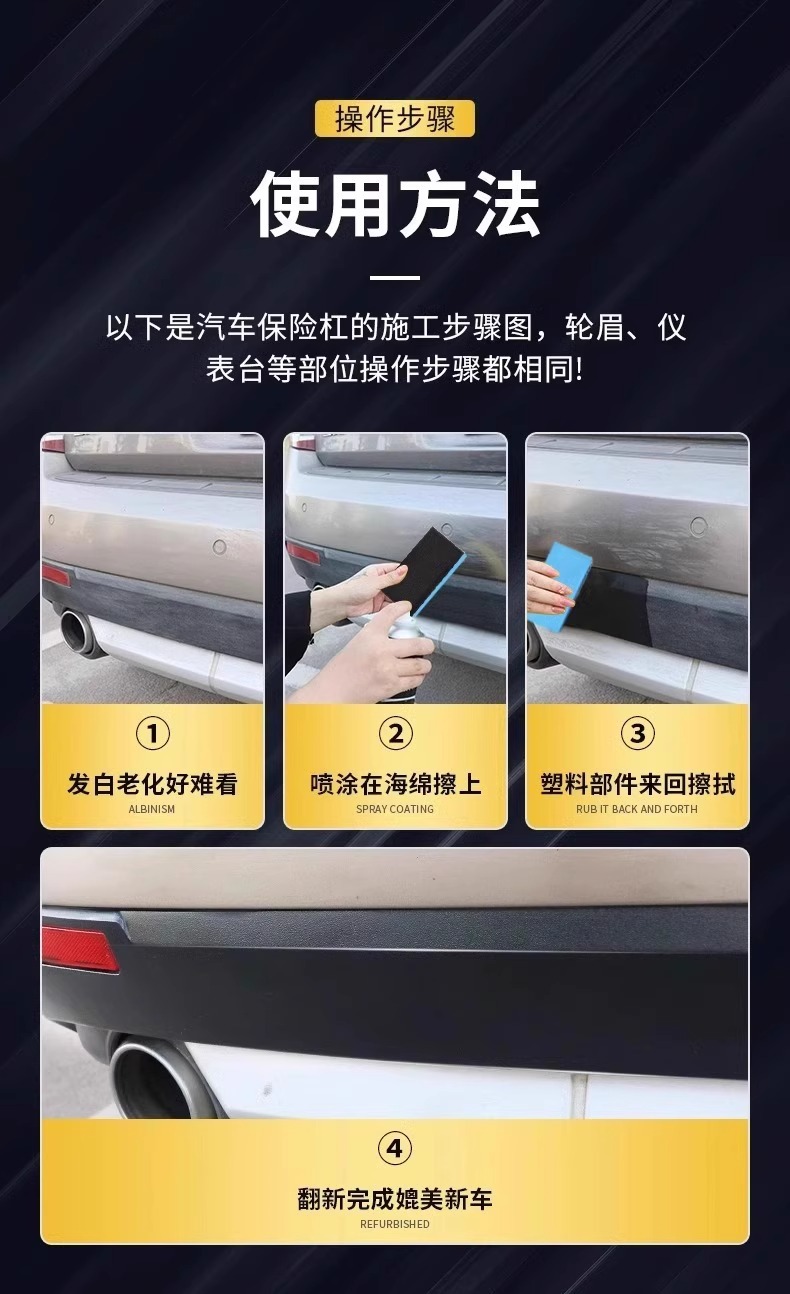 操作步骤

使用方法

以下是汽车保险杠的施工步骤图，轮眉、仪表台等部位操作步骤都相同!

①
发白老化好难看
ALBINISM

②
喷涂在海绵擦上
SPRAY COATING

③
塑料部件来回擦拭
RUB IT BACK AND FORTH

④
翻新完成媲美新车
REFURBISHED