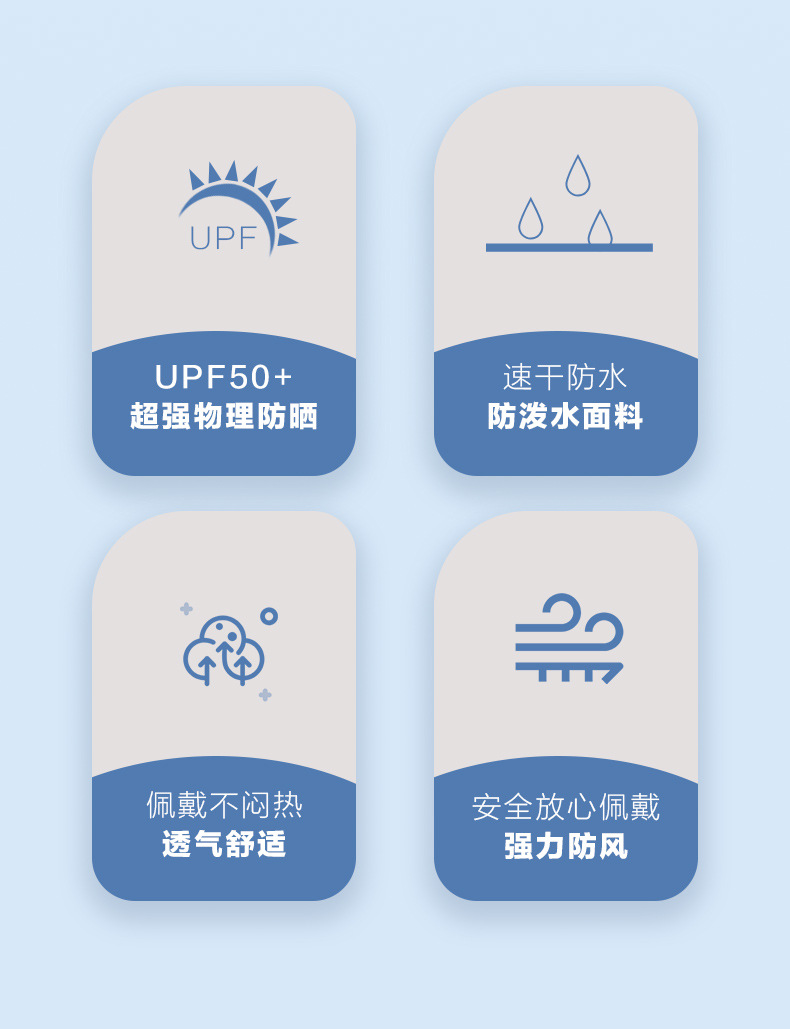 UPF

UPF50+
超强物理防晒

速干防水
防泼水面料

佩戴不闷热
透气舒适

安全放心佩戴
强力防风