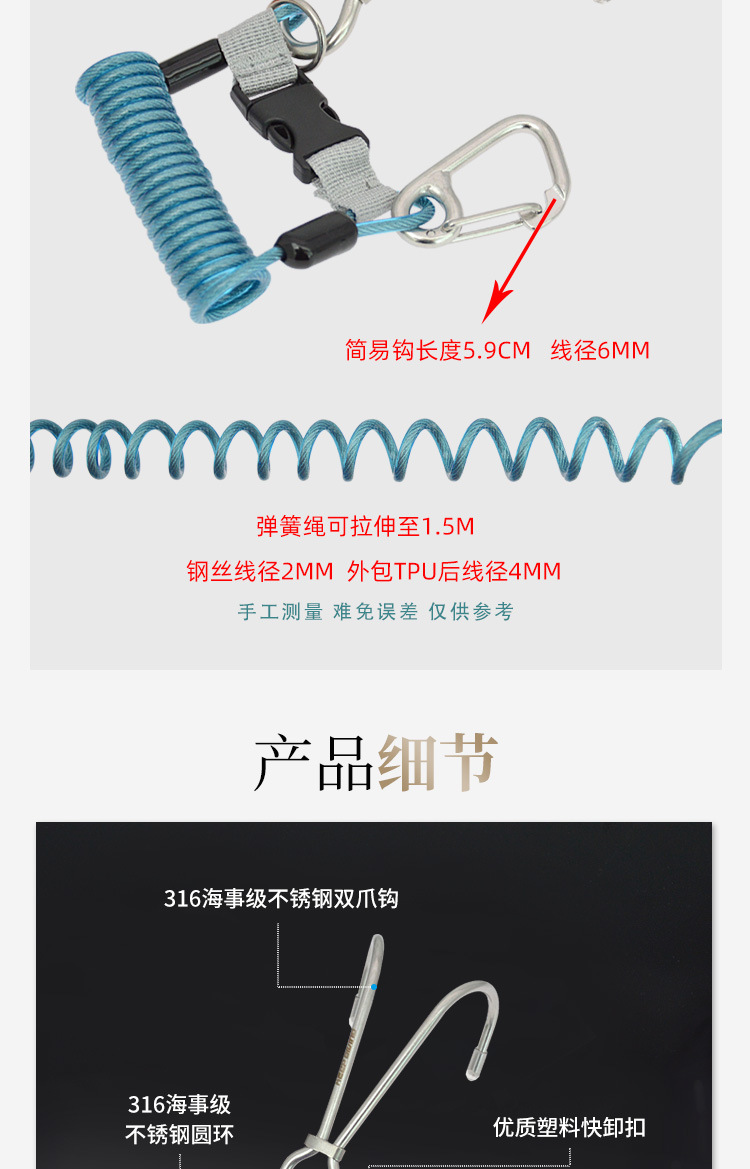 简易钩长度5.9CM 线径6MM

弹簧绳可拉伸至1.5M

钢丝线径2MM 外包TPU后线径4MM

手工测量 难免误差 仅供参考

产品细节

316海事级不锈钢双爪钩

316海事级
不锈钢圆环

优质塑料快卸扣