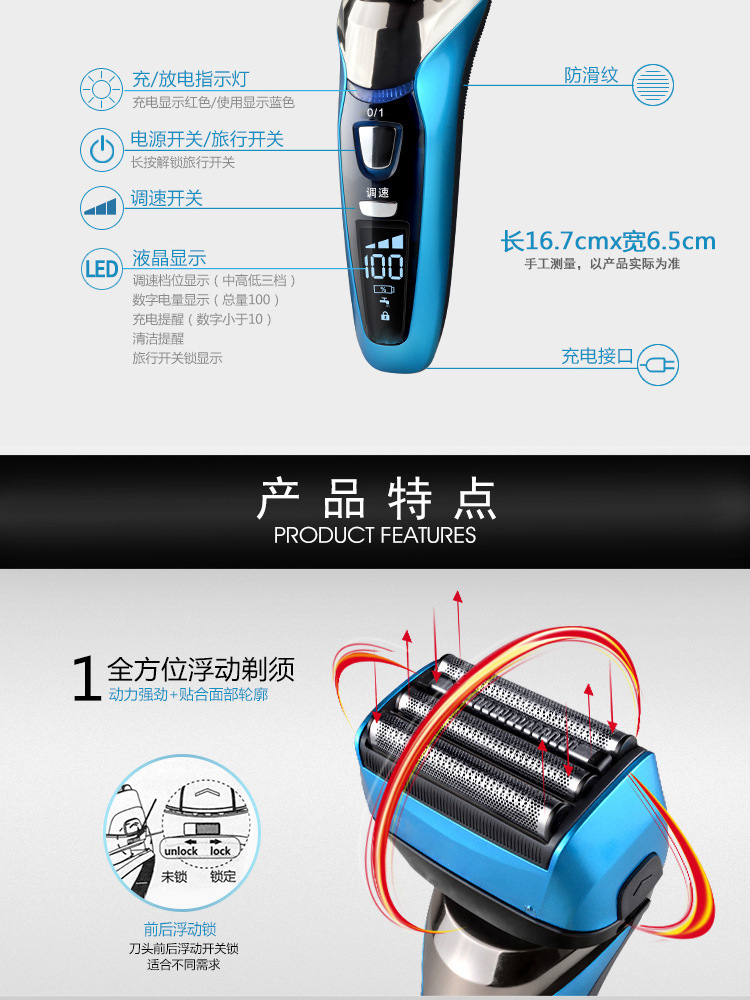 充/放电指示灯
充电显示红色/使用显示蓝色

电源开关/旅行开关
长按解锁旅行开关

调速开关

LED
液晶显示
调速档位显示（中高低三档）
数字电量显示（总量100）
充电提醒（数字小于10）
清洁提醒
旅行开关锁显示

0/1
调速
100

防滑纹

长16.7cmx宽6.5cm
手工测量，以产品实际为准

充电接口

产品特点
PRODUCT FEATURES

1 全方位浮动剃须
动力强劲+贴合面部轮廓

unlock lock
未锁 锁定

前后浮动锁
刀头前后浮动开关锁
适合不同需求