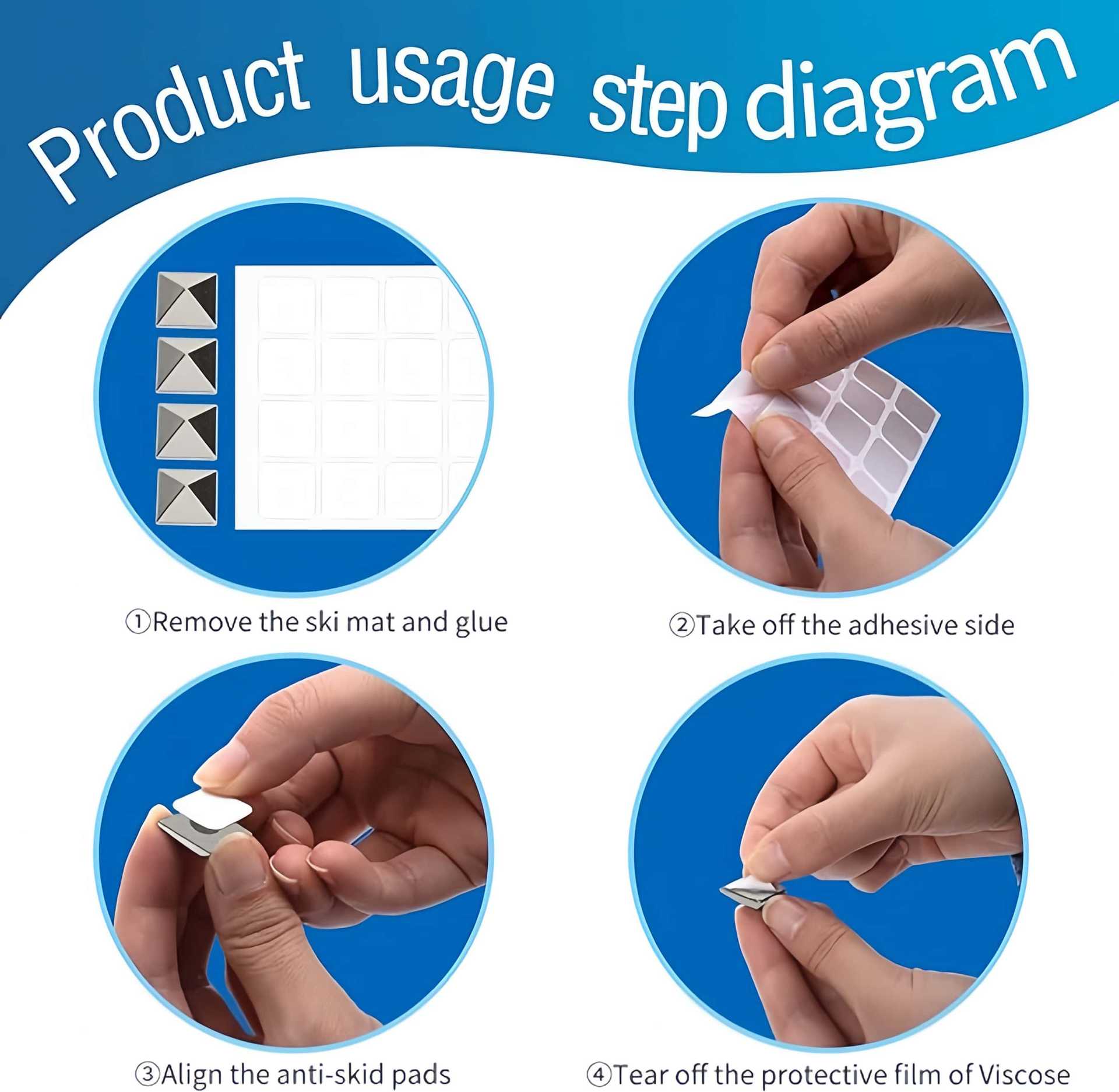 Product usage step diagram

①Remove the ski mat and glue

②Take off the adhesive side

③Align the anti-skid pads

④Tear off the protective film of Viscose