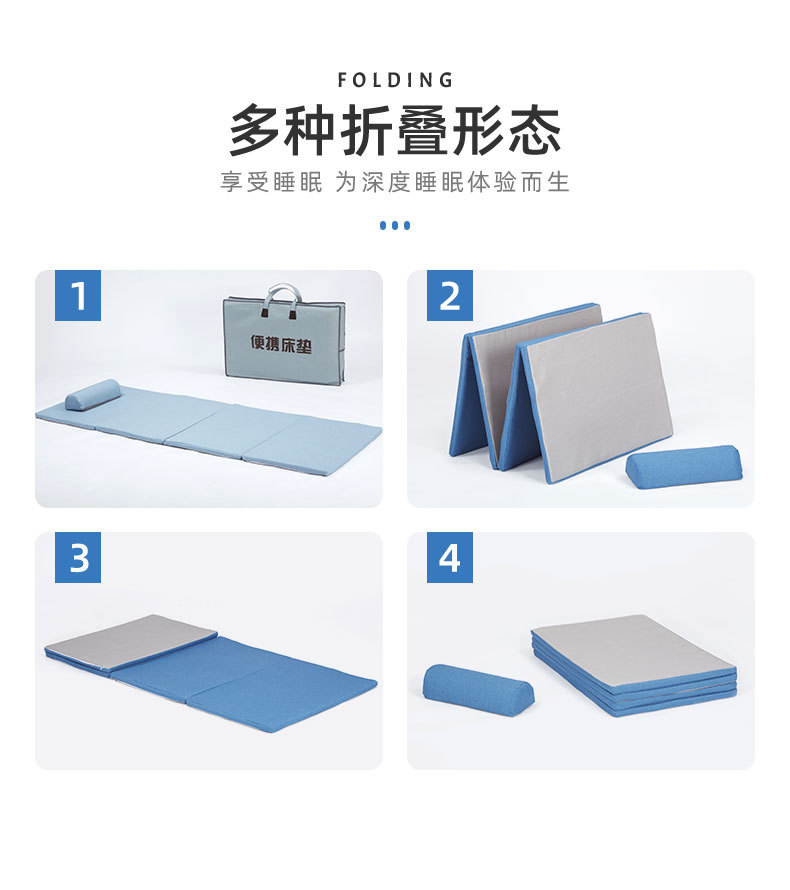 FOLDING

多种折叠形态

享受睡眠 为深度睡眠体验而生

1

便携床垫

2

3

4