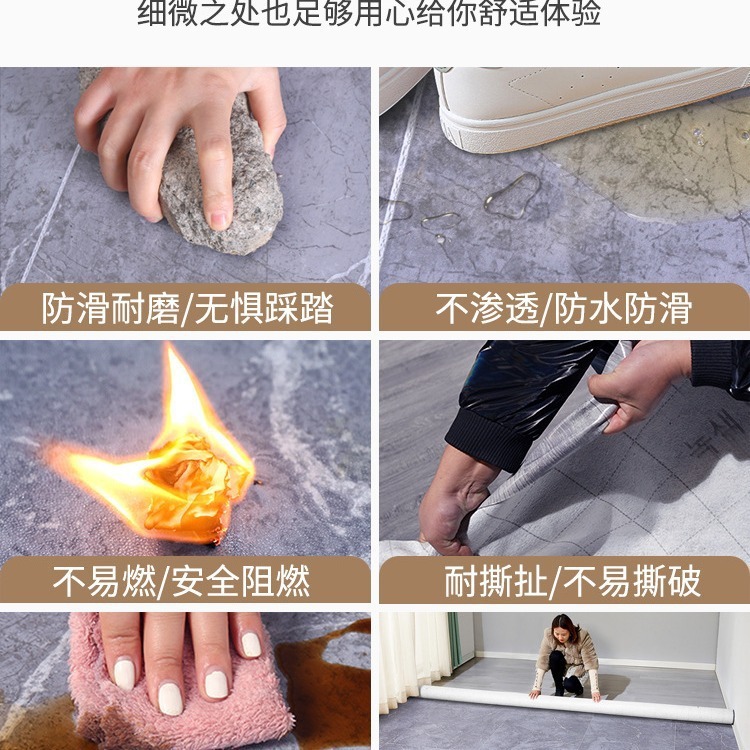 细微之处也足够用心给你舒适体验

防滑耐磨/无惧踩踏

不渗透/防水防滑

不易燃/安全阻燃

耐撕扯/不易撕破