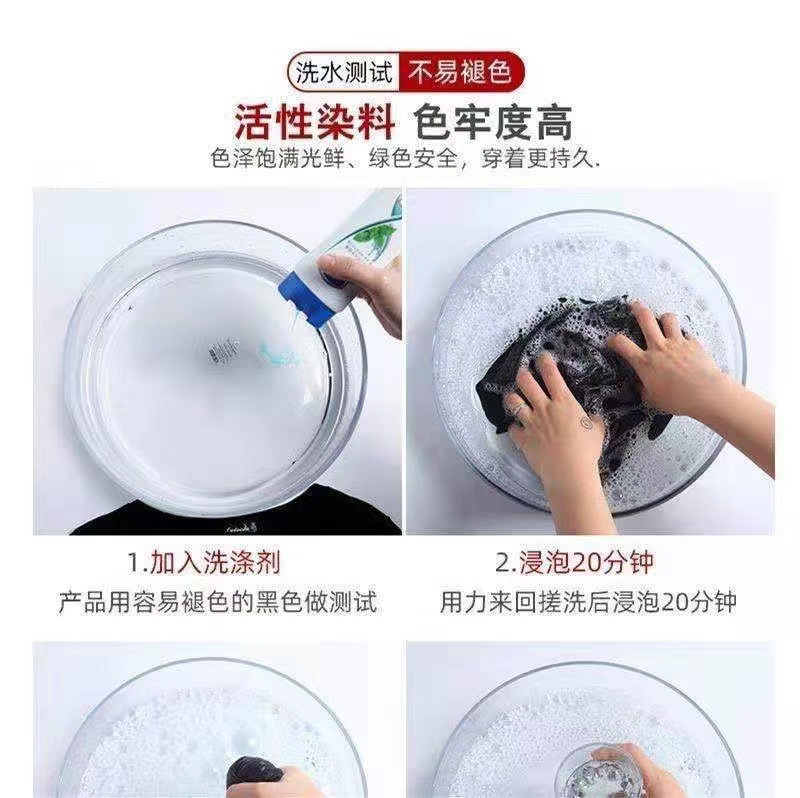 洗水测试 不易褪色

活性染料 色牢度高

色泽饱满光鲜、绿色安全，穿着更持久.

1.加入洗涤剂

产品用容易褪色的黑色做测试

2.浸泡20分钟

用力来回搓洗后浸泡20分钟