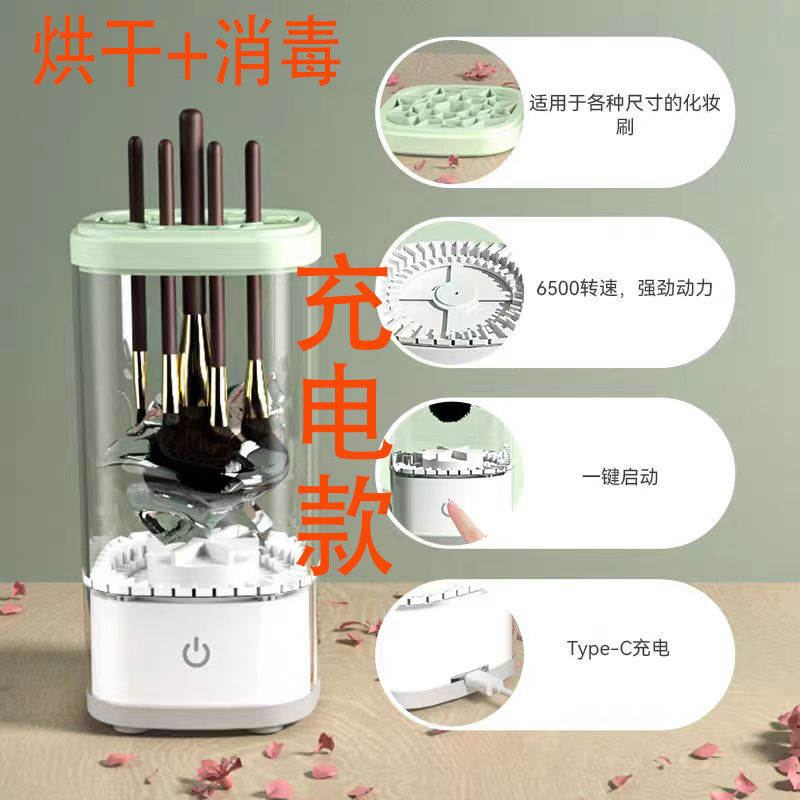 烘干+消毒

充电款

适用于各种尺寸的化妆刷

6500转速，强劲动力

一键启动

Type-C充电