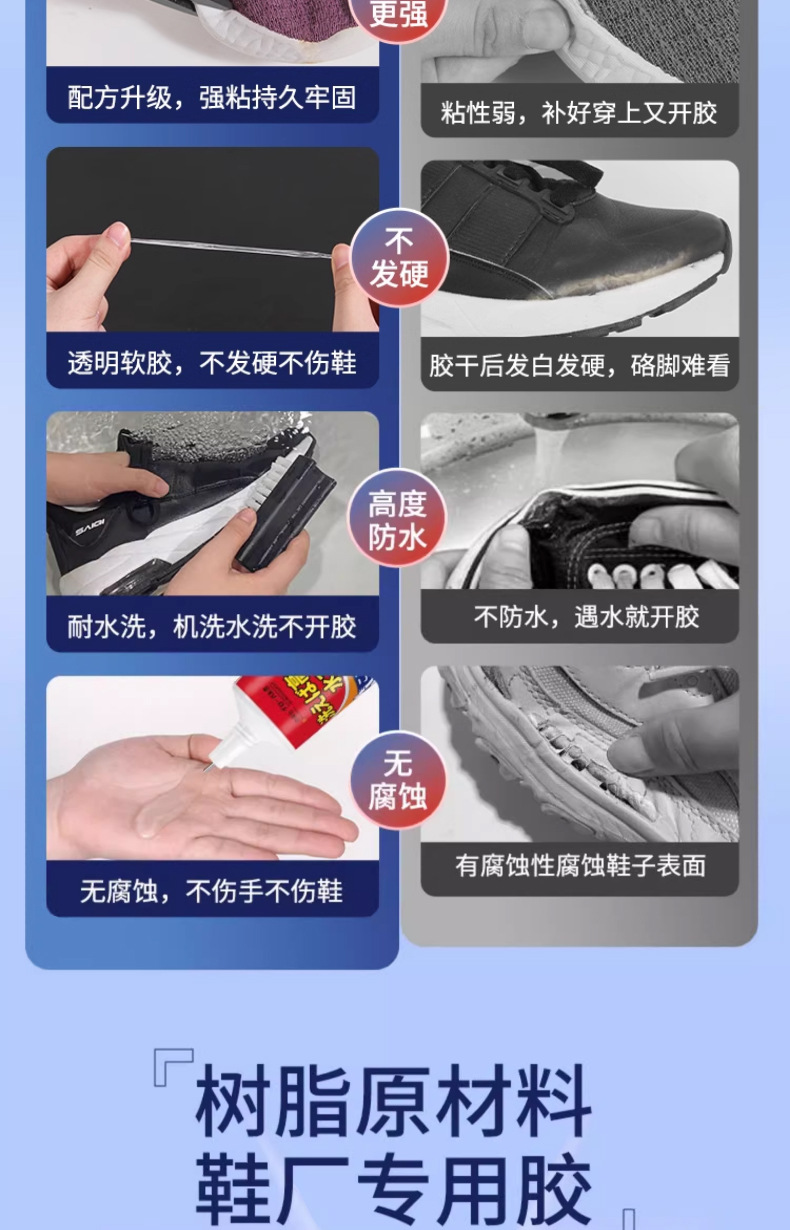 更强

配方升级，强粘持久牢固

粘性弱，补好穿上又开胶

不发硬

透明软胶，不发硬不伤鞋

胶干后发白发硬，硌脚难看

高度防水

耐水洗，机洗水洗不开胶

不防水，遇水就开胶

无腐蚀

无腐蚀，不伤手不伤鞋

有腐蚀性腐蚀鞋子表面

『树脂原材料
鞋厂专用胶』