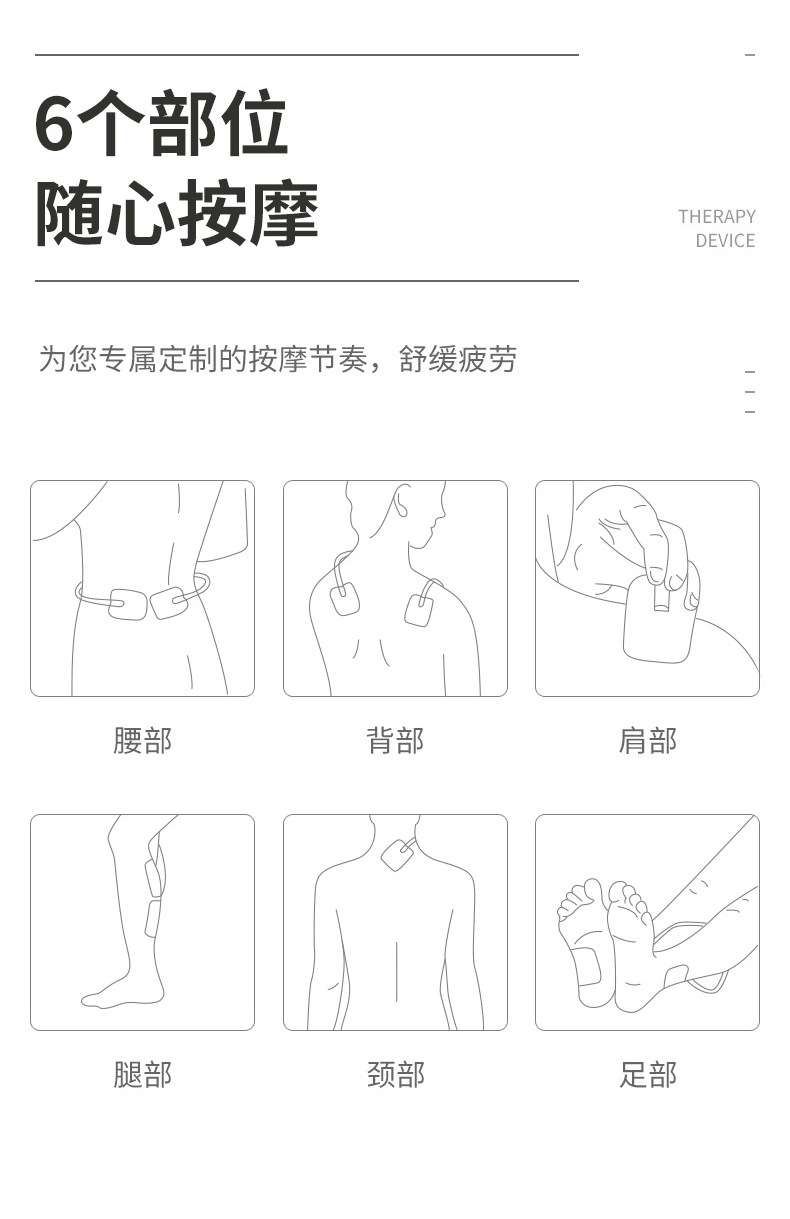 6个部位
随心按摩

THERAPY
DEVICE

为您专属定制的按摩节奏，舒缓疲劳

腰部

背部

肩部

腿部

颈部

足部