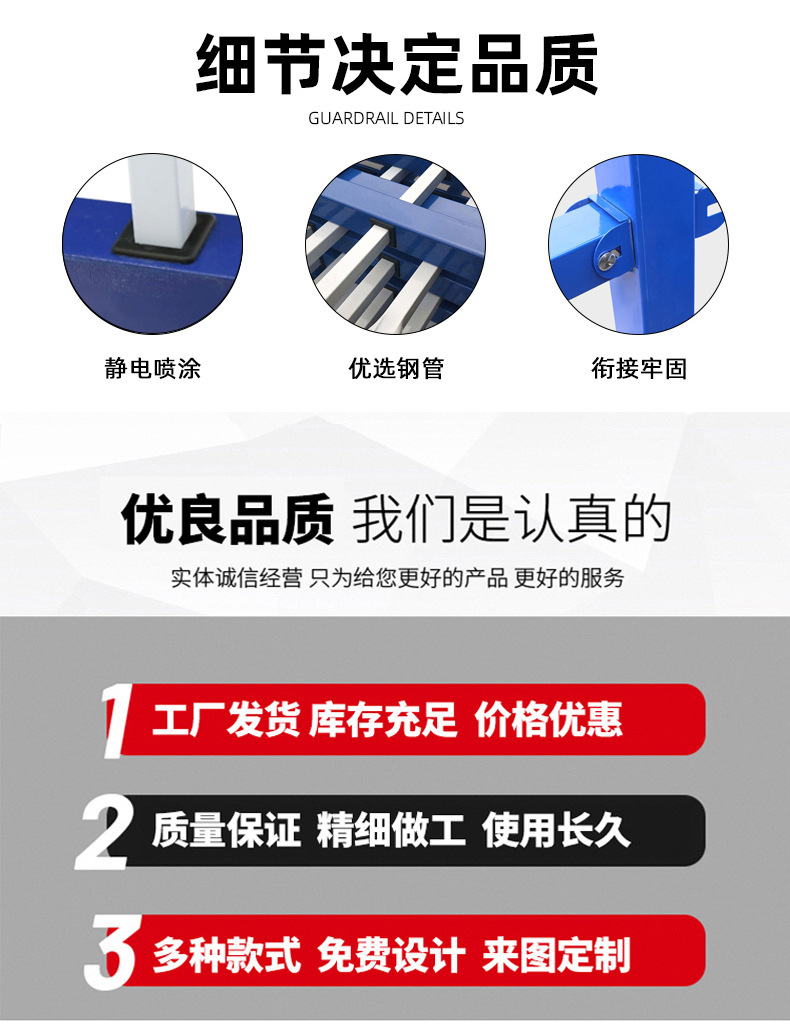 细节决定品质
GUARDRAIL DETAILS

静电喷涂

优选钢管

衔接牢固

优良品质 我们是认真的
实体诚信经营 只为给您更好的产品 更好的服务

1 工厂发货 库存充足 价格优惠

2 质量保证 精细做工 使用长久

3 多种款式 免费设计 来图定制