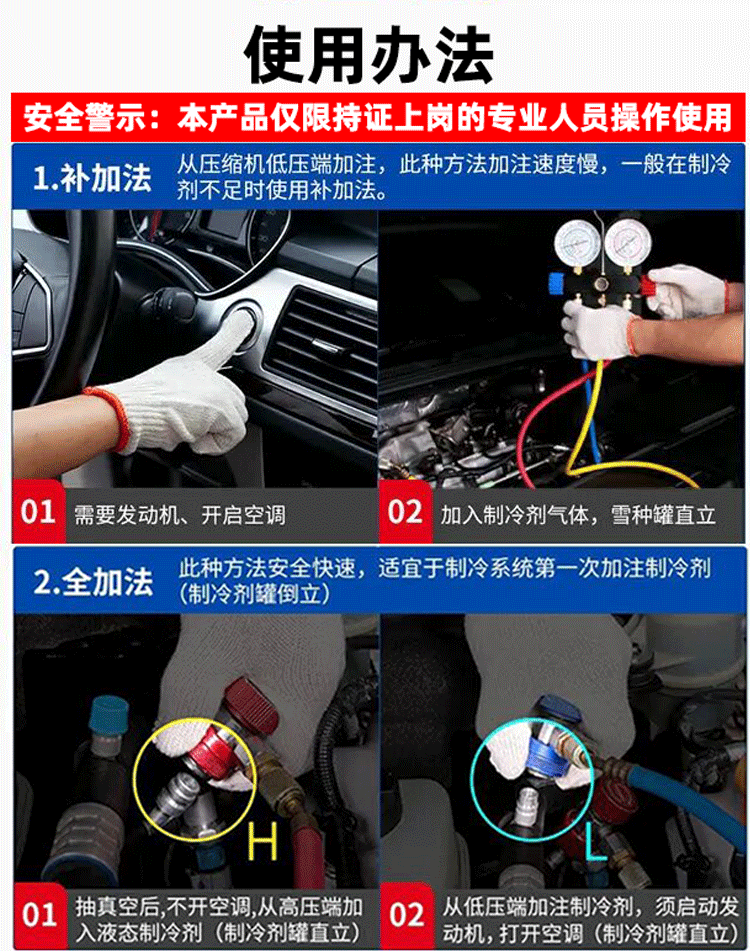 使用办法

安全警示：本产品仅限持证上岗的专业人员操作使用

1.补加法

从压缩机低压端加注，此种方法加注速度慢，一般在制冷剂不足时使用补加法。

01 需要发动机、开启空调

02 加入制冷剂气体，雪种罐直立

2.全加法

此种方法安全快速，适宜于制冷系统第一次加注制冷剂（制冷剂罐倒立）

H

L

01 抽真空后，不开空调，从高压端加入液态制冷剂（制冷剂罐直立）

02 从低压端加注制冷剂，须启动发动机，打开空调（制冷剂罐直立）