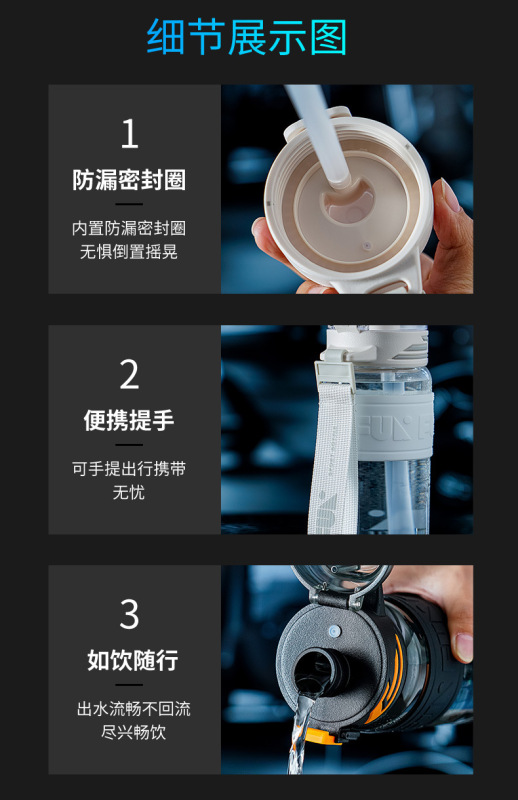 细节展示图

1
防漏密封圈
内置防漏密封圈
无惧倒置摇晃

2
便携提手
可手提出行携带
无忧

FUN

3
如饮随行
出水流畅不回流
尽兴畅饮