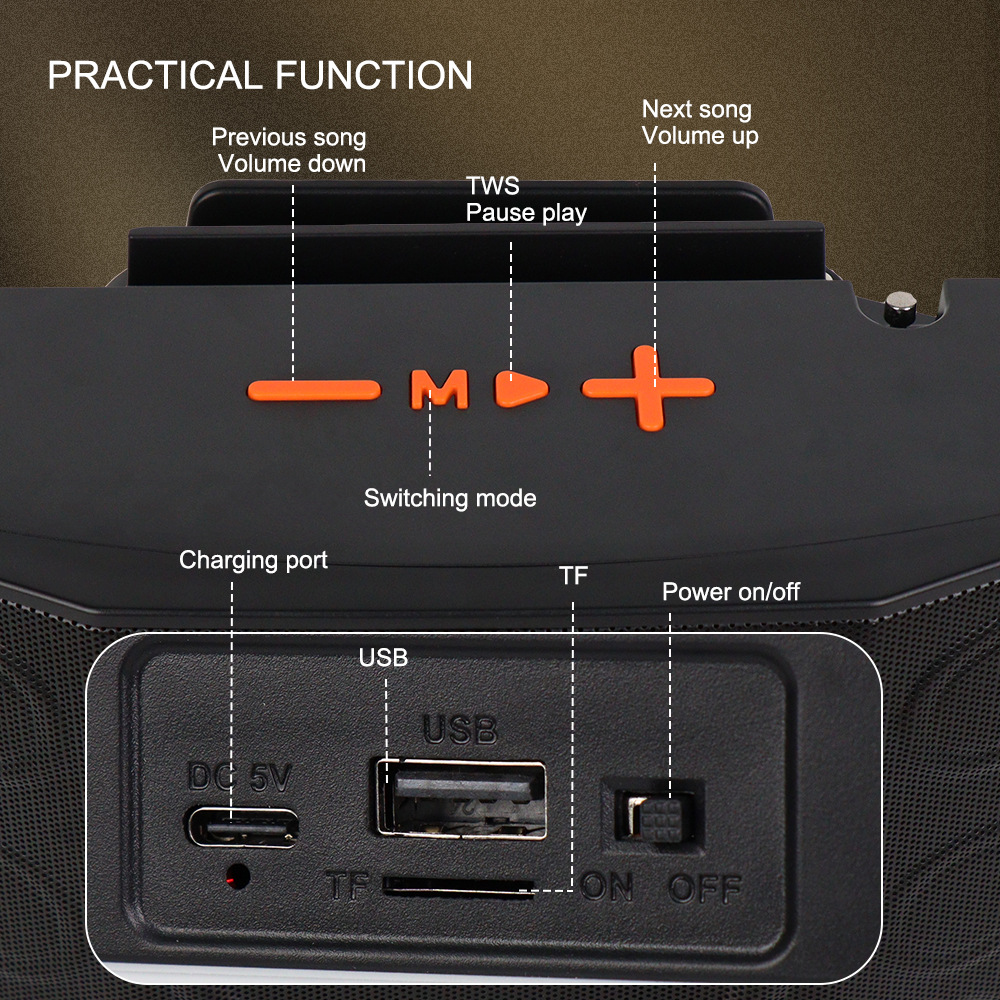 PRACTICAL FUNCTION

Previous song
Volume down

TWS
Pause play

Next song
Volume up

M

Switching mode

Charging port

TF

Power on/off

USB

USB

DC 5V

TF

ON OFF