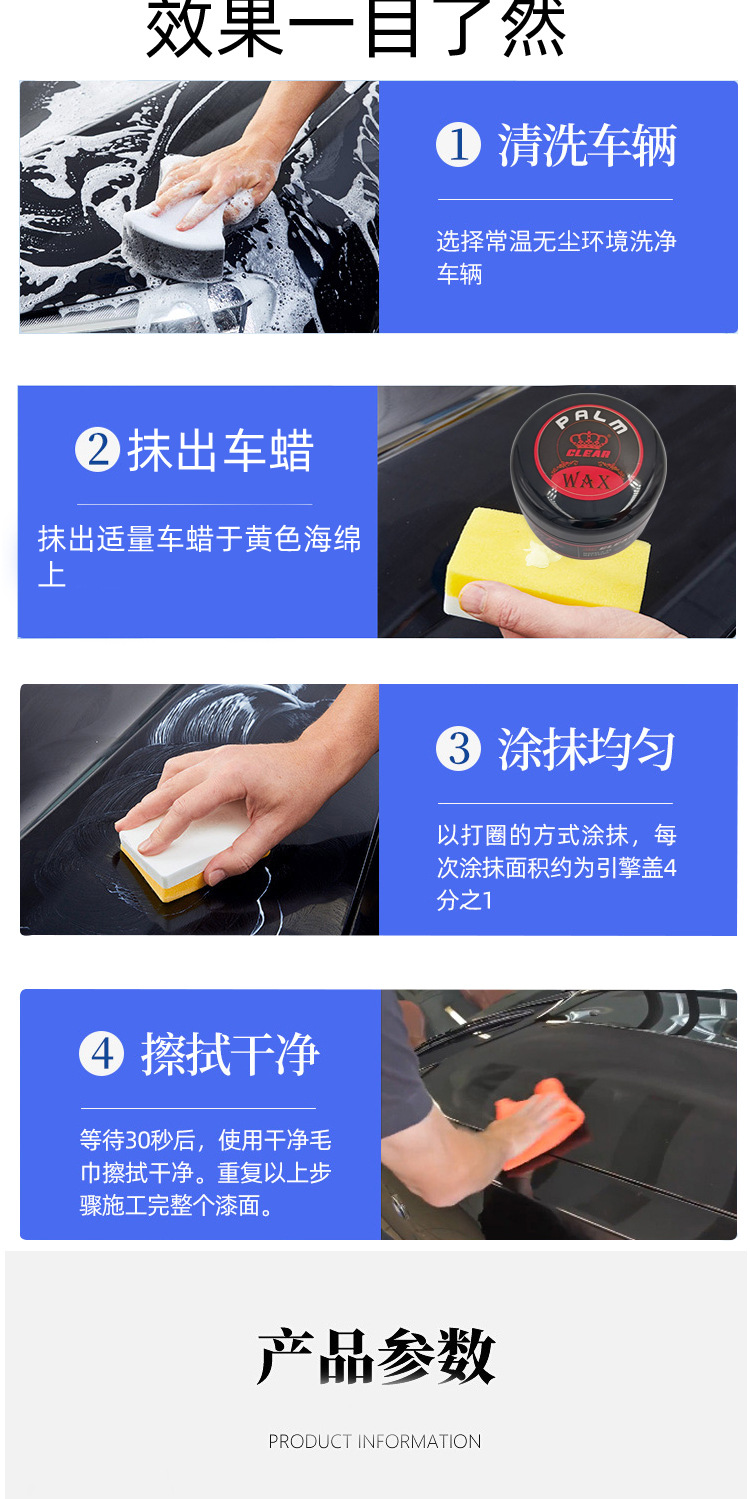 效果一目了然

① 清洗车辆

选择常温无尘环境洗净车辆

② 抹出车蜡

抹出适量车蜡于黄色海绵上

PALM
CLEAR
WAX

③ 涂抹均匀

以打圈的方式涂抹，每次涂抹面积约为引擎盖4分之1

④ 擦拭干净

等待30秒后，使用干净毛巾擦拭干净。重复以上步骤施工完整个漆面。

产品参数

PRODUCT INFORMATION