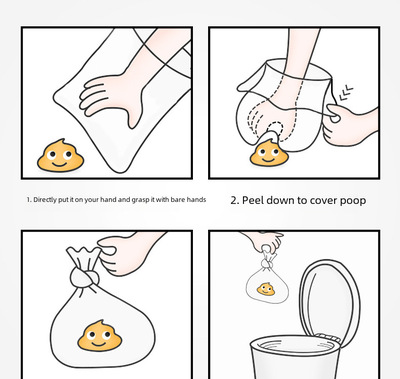 1. Directly put it on your hand and grasp it with bare hands

2. Peel down to cover poop