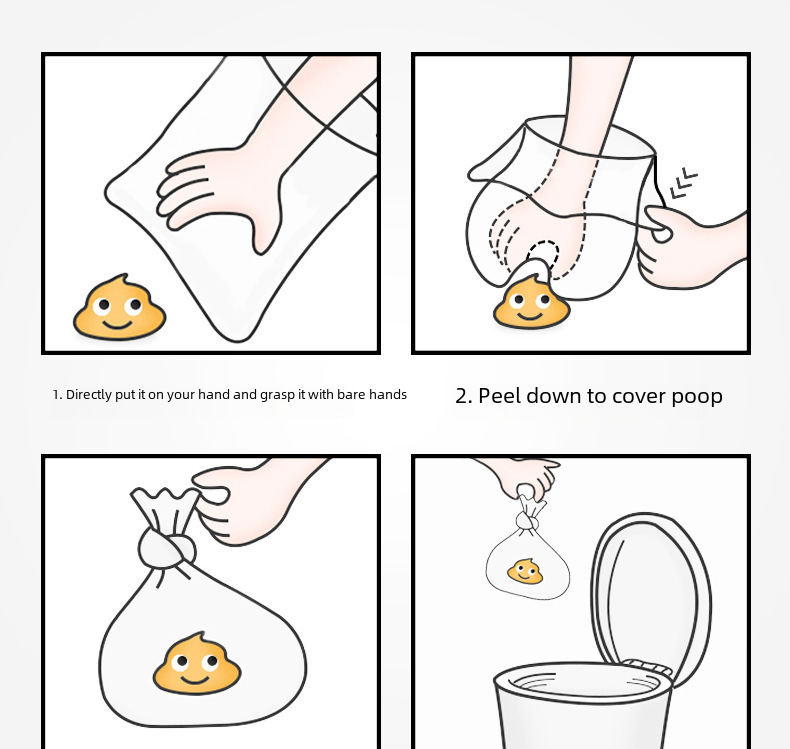 1. Directly put it on your hand and grasp it with bare hands

2. Peel down to cover poop