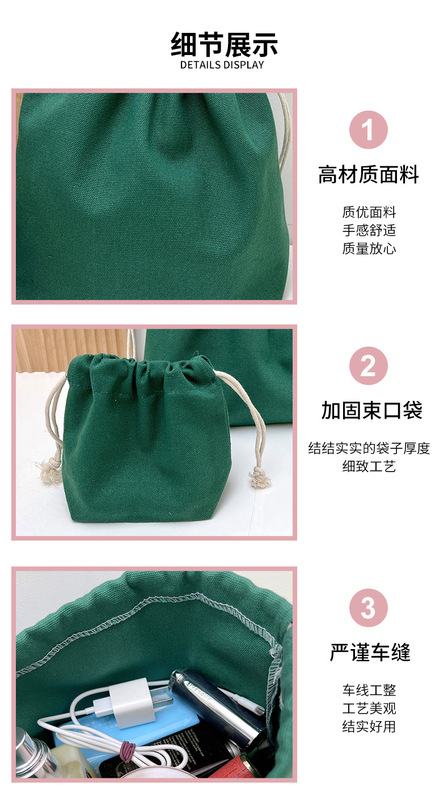 细节展示
DETAILS DISPLAY

1
高材质面料
质优面料
手感舒适
质量放心

2
加固束口袋
结结实实的袋子厚度
细致工艺

3
严谨车缝
车线工整
工艺美观
结实好用