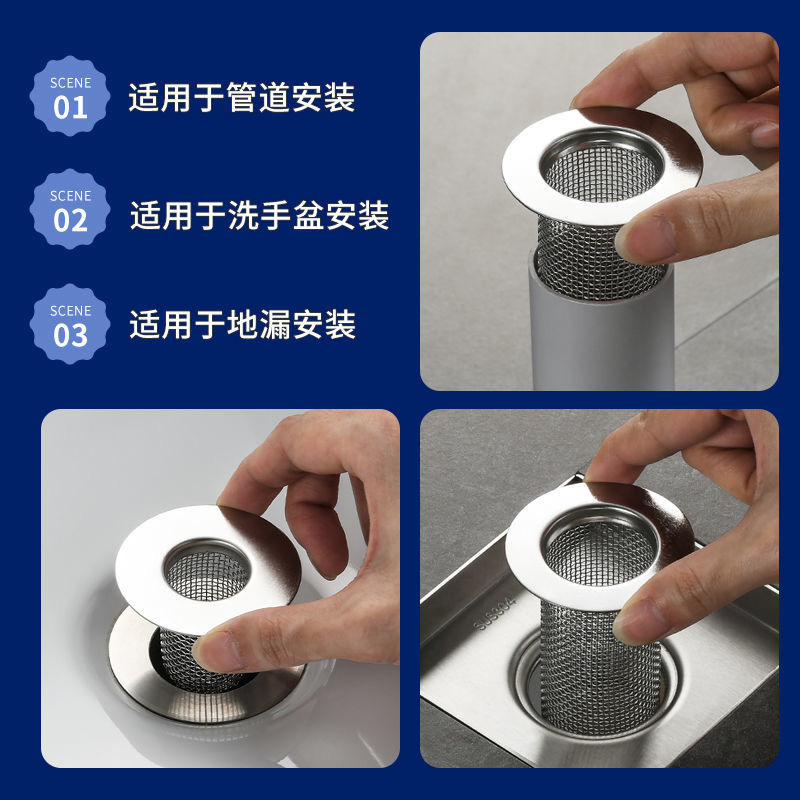 SCENE
01
适用于管道安装

SCENE
02
适用于洗手盆安装

SCENE
03
适用于地漏安装

SUS304