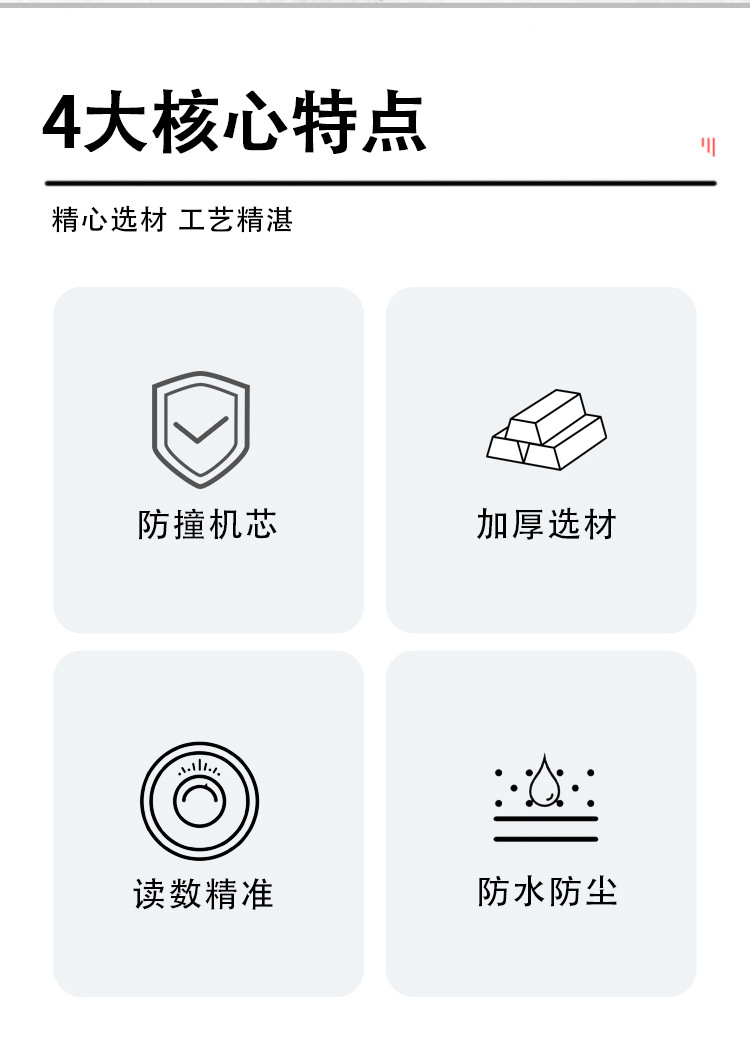 4大核心特点

精心选材 工艺精湛

防撞机芯

加厚选材

读数精准

防水防尘