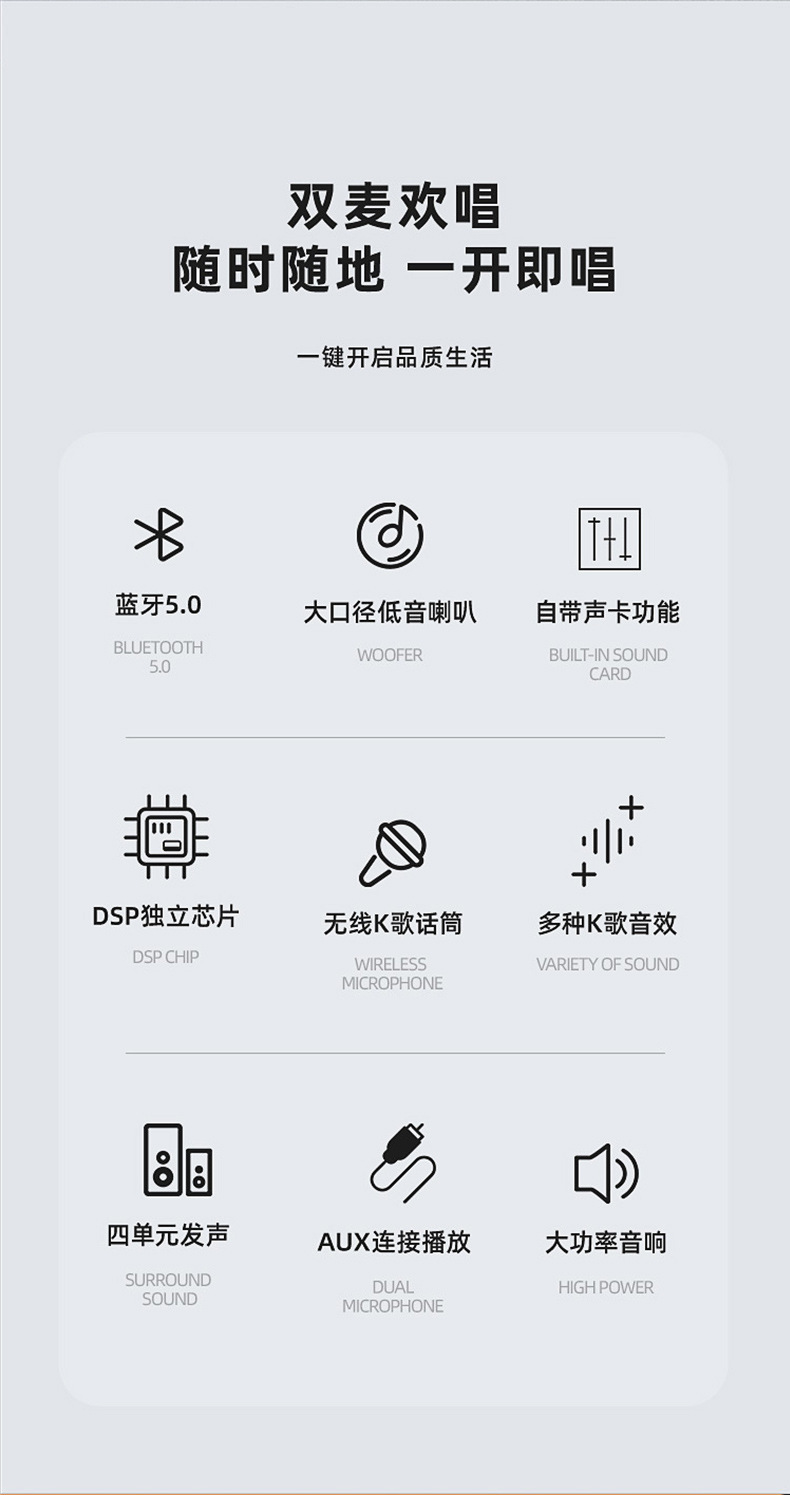 双麦欢唱
随时随地 一开即唱

一键开启品质生活

蓝牙5.0
BLUETOOTH 5.0

大口径低音喇叭
WOOFER

自带声卡功能
BUILT-IN SOUND CARD

DSP独立芯片
DSP CHIP

无线K歌话筒
WIRELESS MICROPHONE

多种K歌音效
VARIETY OF SOUND

四单元发声
SURROUND SOUND

AUX连接播放
DUAL MICROPHONE

大功率音响
HIGH POWER