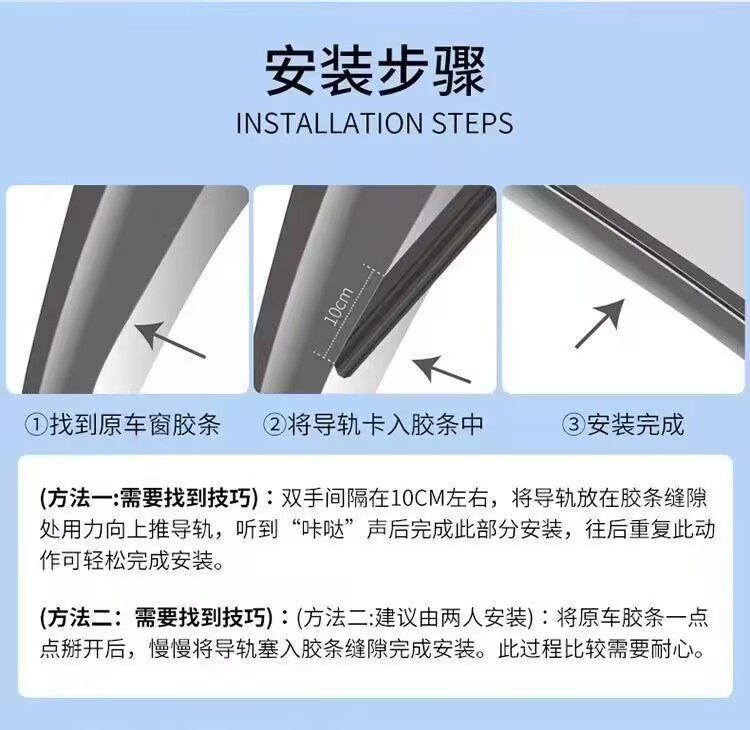 安装步骤
INSTALLATION STEPS

10cm

①找到原车窗胶条

②将导轨卡入胶条中

③安装完成

(方法一:需要找到技巧)：双手间隔在10CM左右，将导轨放在胶条缝隙处用力向上推导轨，听到“咔哒”声后完成此部分安装，往后重复此动作可轻松完成安装。

(方法二：需要找到技巧)：(方法二:建议由两人安装)：将原车胶条一点点掰开后，慢慢将导轨塞入胶条缝隙完成安装。此过程比较需要耐心。