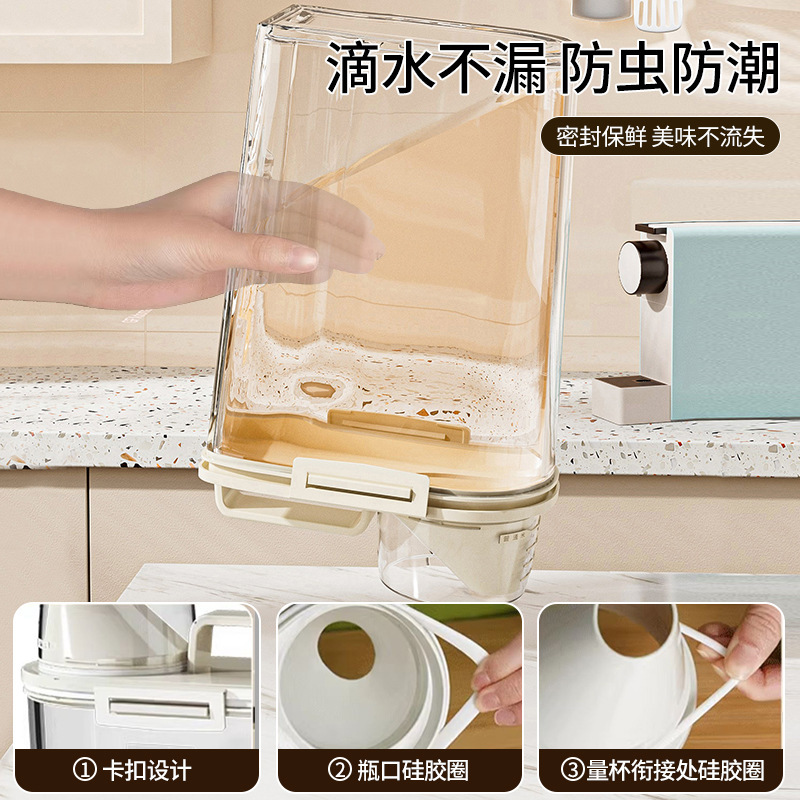 滴水不漏 防虫防潮

密封保鲜 美味不流失

① 卡扣设计

② 瓶口硅胶圈

③ 量杯衔接处硅胶圈