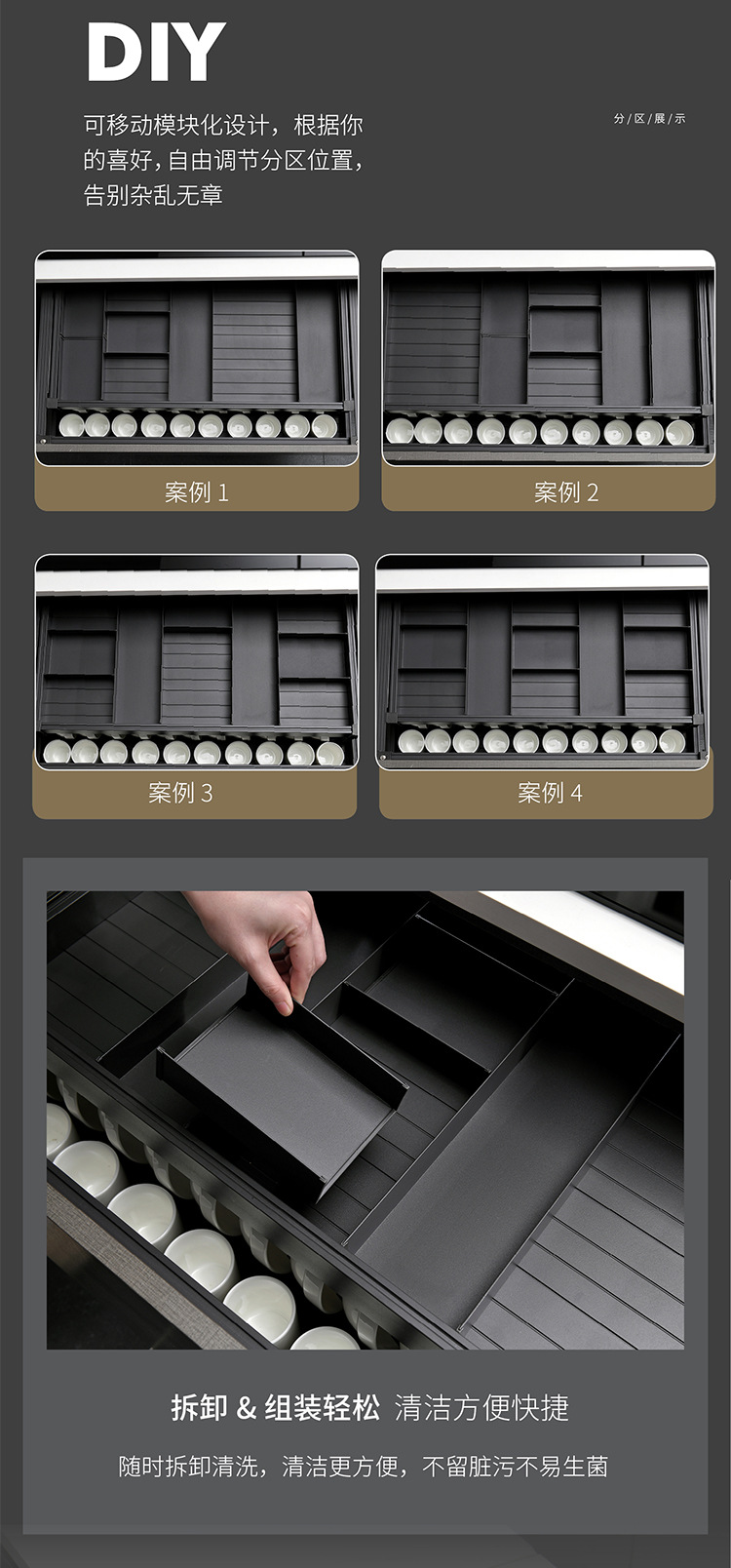 DIY

可移动模块化设计，根据你的喜好，自由调节分区位置，告别杂乱无章

分/区/展/示

案例 1

案例 2

案例 3

案例 4

拆卸 & 组装轻松 清洁方便快捷

随时拆卸清洗，清洁更方便，不留脏污不易生菌