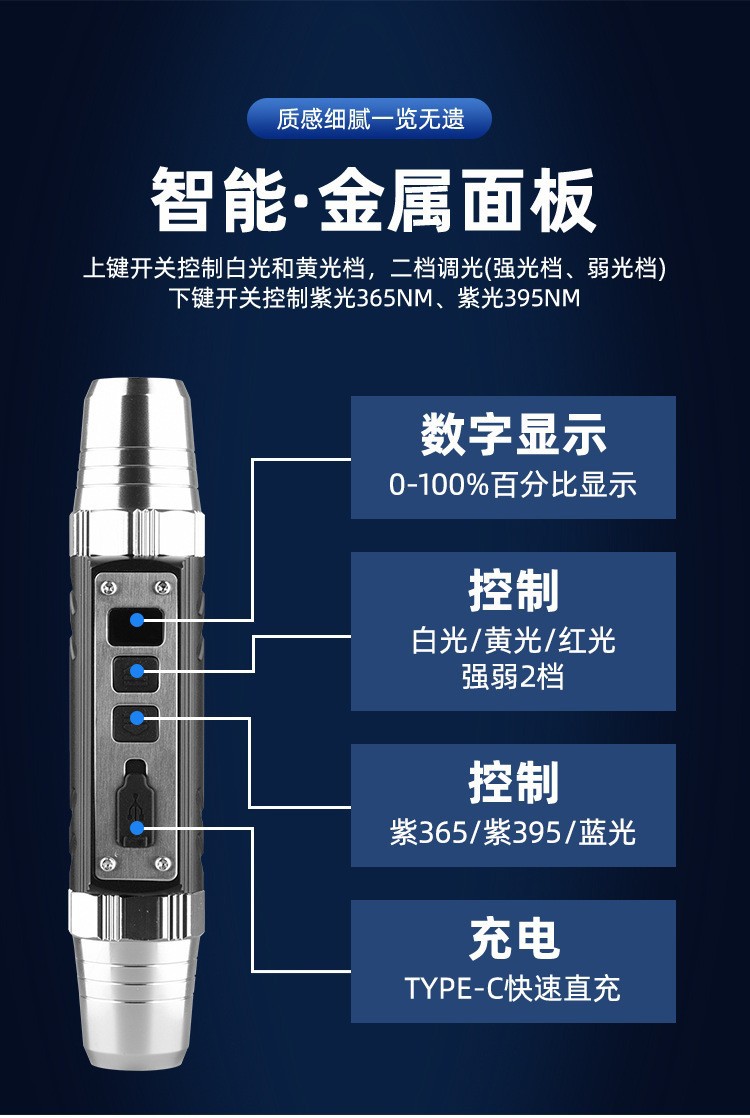 质感细腻一览无遗

智能·金属面板

上键开关控制白光和黄光档，二档调光(强光档、弱光档)
下键开关控制紫光365NM、紫光395NM

数字显示
0-100%百分比显示

控制
白光/黄光/红光
强弱2档

控制
紫365/紫395/蓝光

充电
TYPE-C快速直充